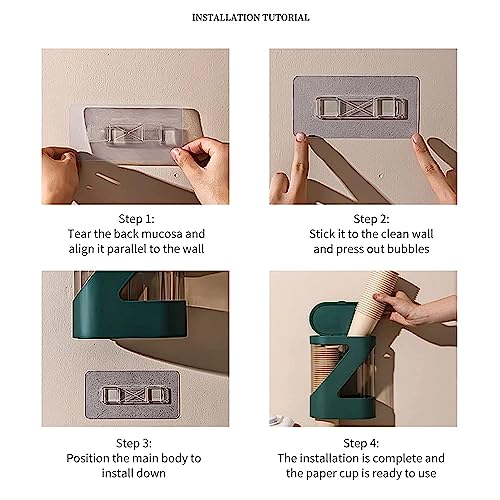 INSTALLATION TUTORIAL

Step 1:
Tear the back mucosa and align it parallel to the wall

Step 2:
Stick it to the clean wall and press out bubbles

Step 3:
Position the main body to install down

Step 4:
The installation is complete and the paper cup is ready to use