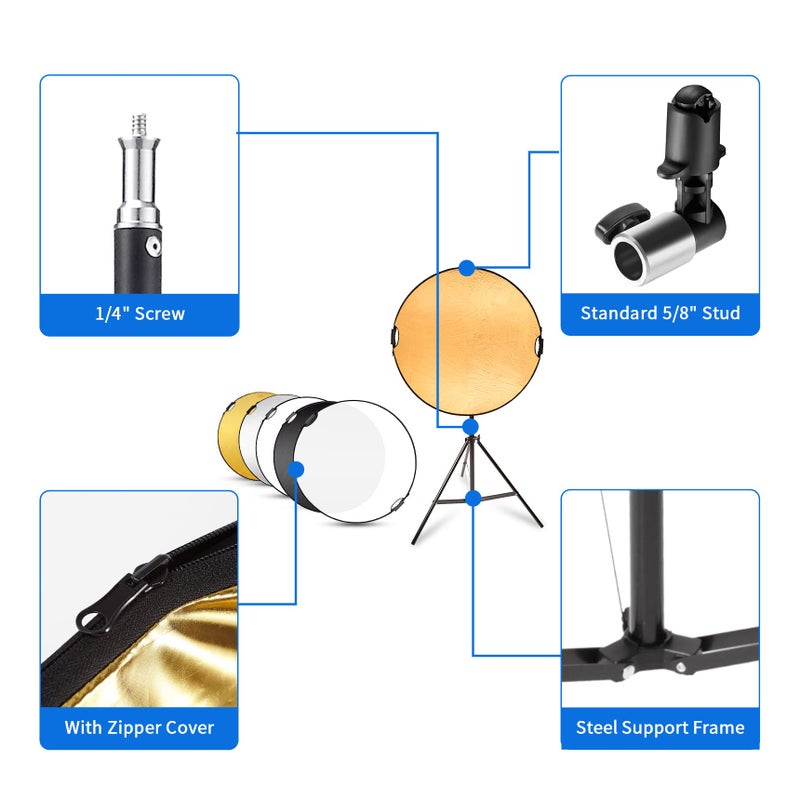 1/4" Screw

Standard 5/8" Stud

With Zipper Cover

Steel Support Frame