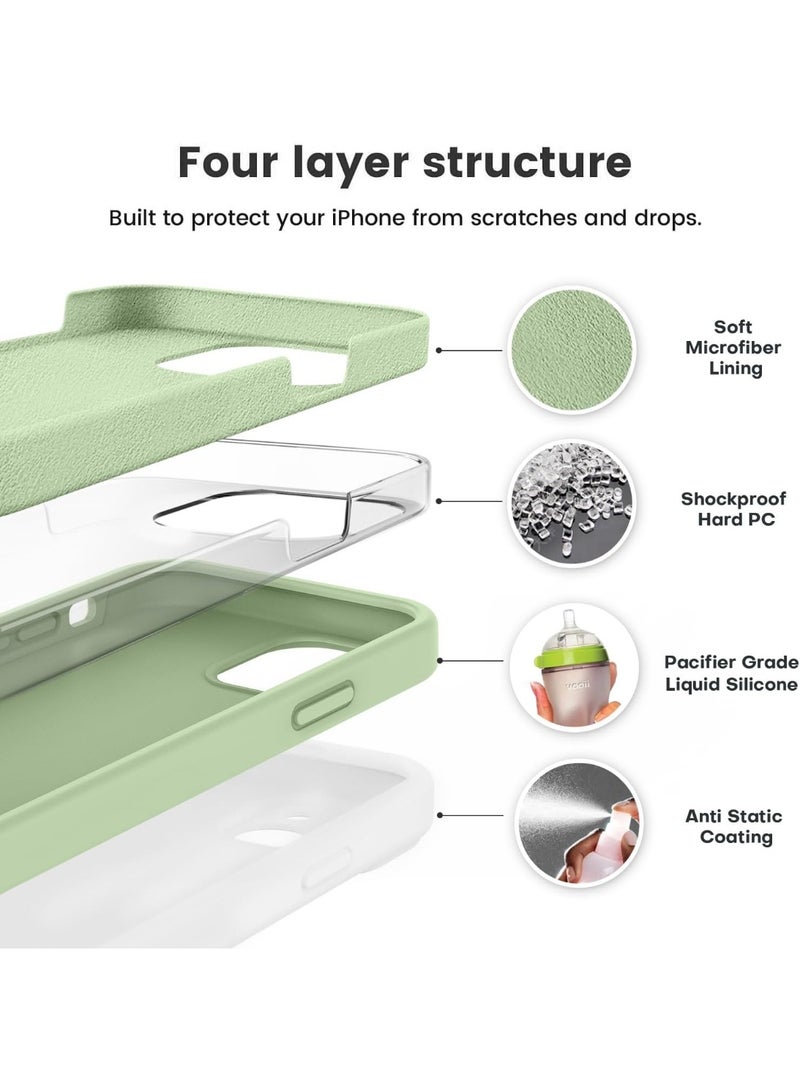 Four layer structure

Built to protect your iPhone from scratches and drops.

Soft Microfiber Lining

Shockproof Hard PC

Pacifier Grade Liquid Silicone

Anti Static Coating