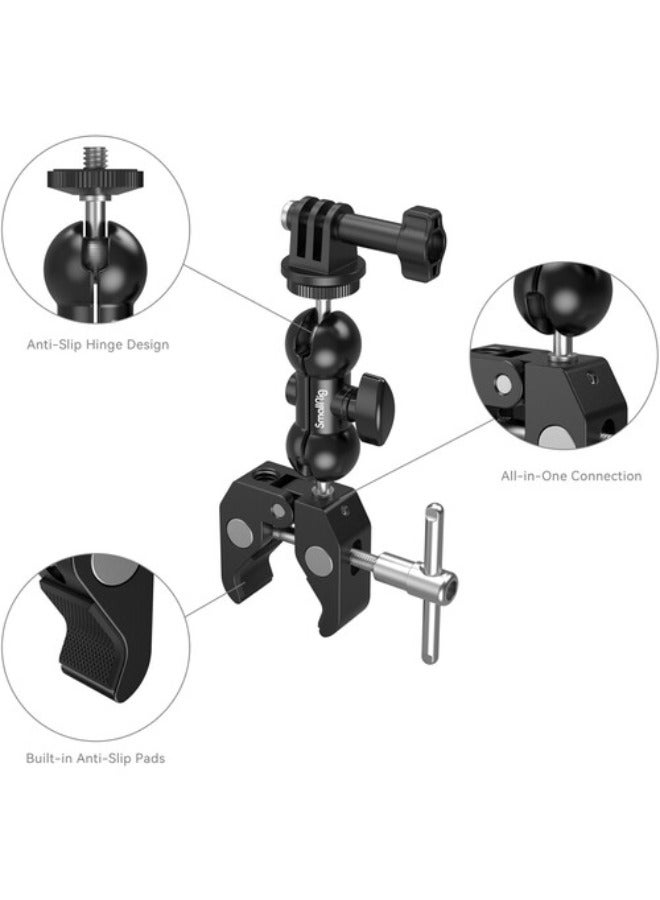 Anti-Slip Hinge Design

SmallRig

All-in-One Connection

Built-in Anti-Slip Pads