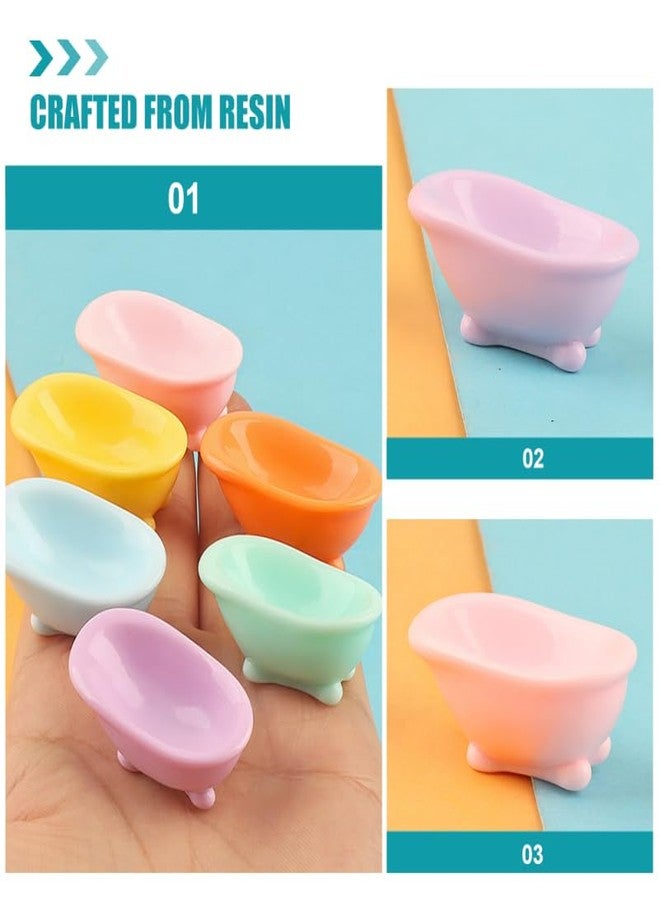 CRAFTED FROM RESIN

01

02

03