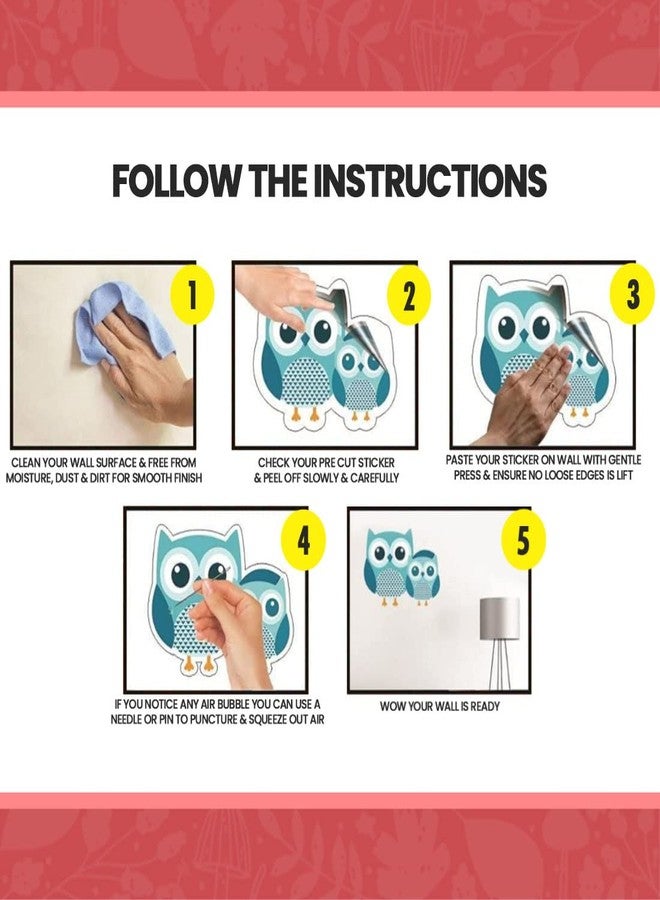 FOLLOW THE INSTRUCTIONS

1

CLEAN YOUR WALL SURFACE & FREE FROM MOISTURE, DUST & DIRT FOR SMOOTH FINISH

2

CHECK YOUR PRE CUT STICKER & PEEL OFF SLOWLY & CAREFULLY

3

PASTE YOUR STICKER ON WALL WITH GENTLE PRESS & ENSURE NO LOOSE EDGES IS LIFT

4

IF YOU NOTICE ANY AIR BUBBLE YOU CAN USE A NEEDLE OR PIN TO PUNCTURE & SQUEEZE OUT AIR

5

WOW YOUR WALL IS READY