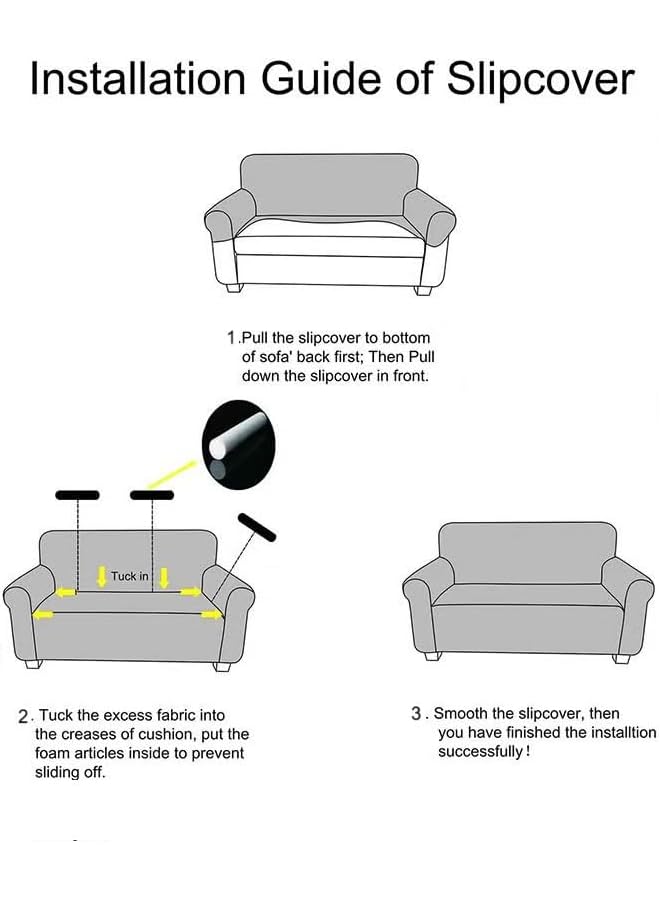 Installation Guide of Slipcover

1.Pull the slipcover to bottom of sofa' back first; Then Pull down the slipcover in front.

Tuck in

2. Tuck the excess fabric into the creases of cushion, put the foam articles inside to prevent sliding off.

3. Smooth the slipcover, then you have finished the installtion successfully!