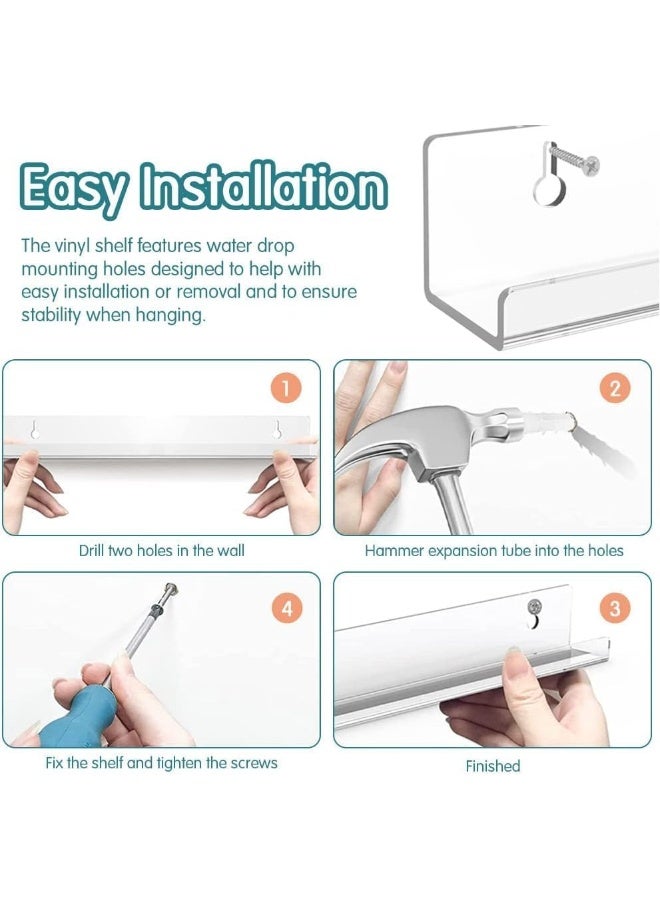 Easy Installation

The vinyl shelf features water drop mounting holes designed to help with easy installation or removal and to ensure stability when hanging.

1

Drill two holes in the wall

2

Hammer expansion tube into the holes

4

Fix the shelf and tighten the screws

3

Finished