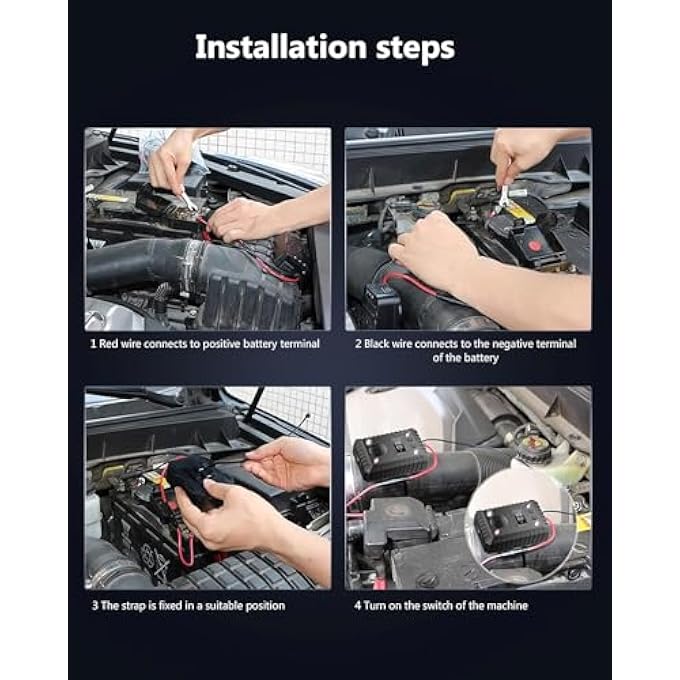 Installation steps

1 Red wire connects to positive battery terminal

2 Black wire connects to the negative terminal of the battery

3 The strap is fixed in a suitable position

4 Turn on the switch of the machine