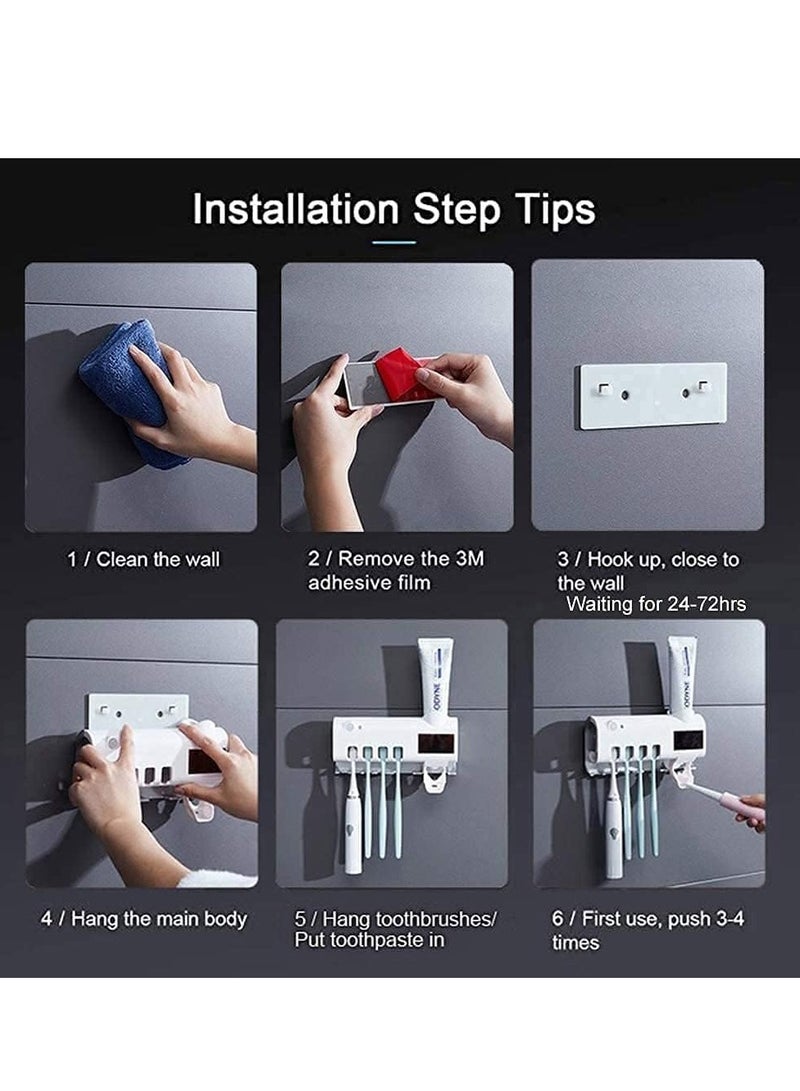 Installation Step Tips

1 / Clean the wall

2 / Remove the 3M adhesive film

3 / Hook up, close to the wall
Waiting for 24-72hrs

4 / Hang the main body

5 / Hang toothbrushes/ Put toothpaste in

6 / First use, push 3-4 times