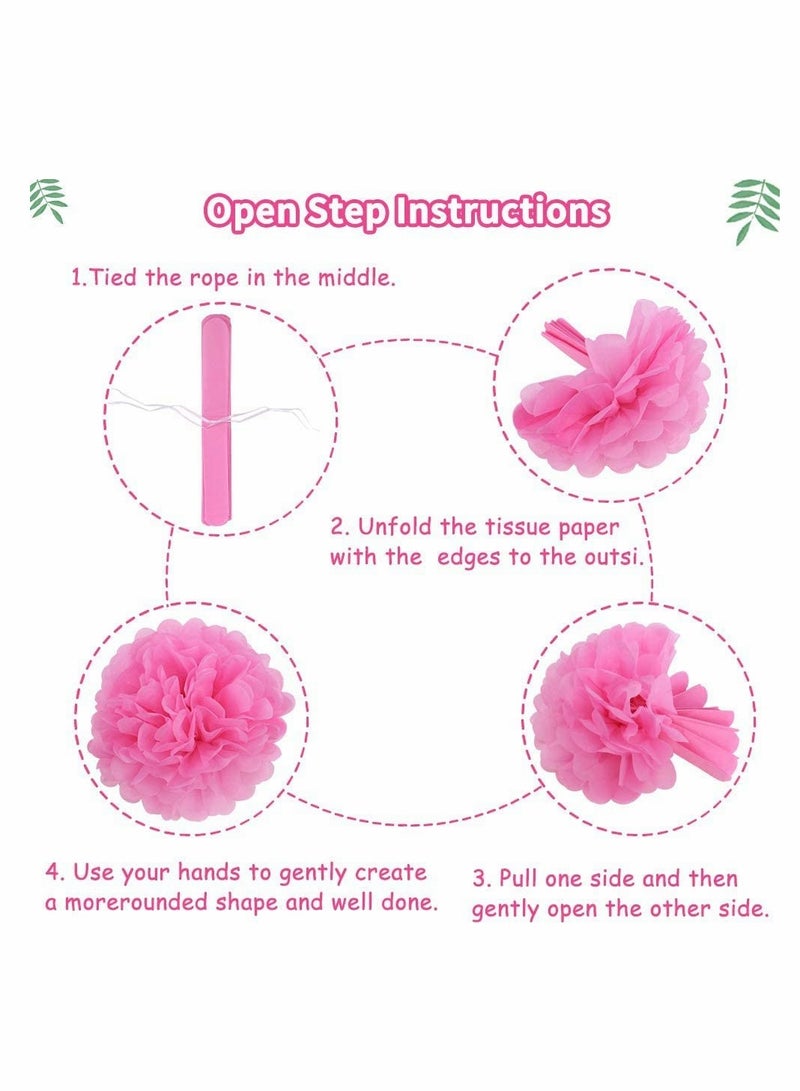 Open Step Instructions

1.Tied the rope in the middle.

2. Unfold the tissue paper with the  edges to the outsi.

4. Use your hands to gently create a morerounded shape and well done.

3. Pull one side and then gently open the other side.