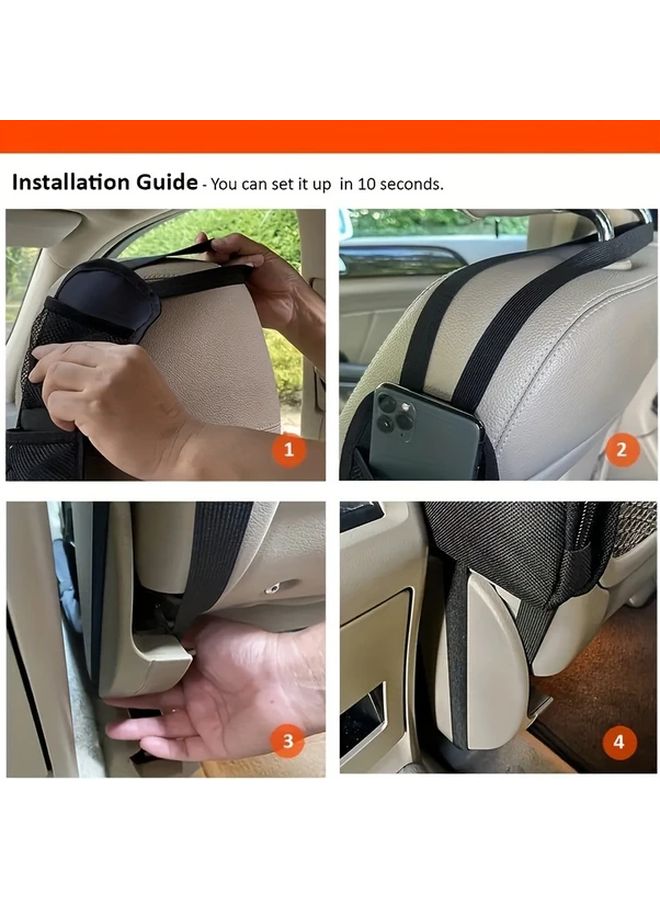 Installation Guide - You can set it up in 10 seconds.

1

2

3

4