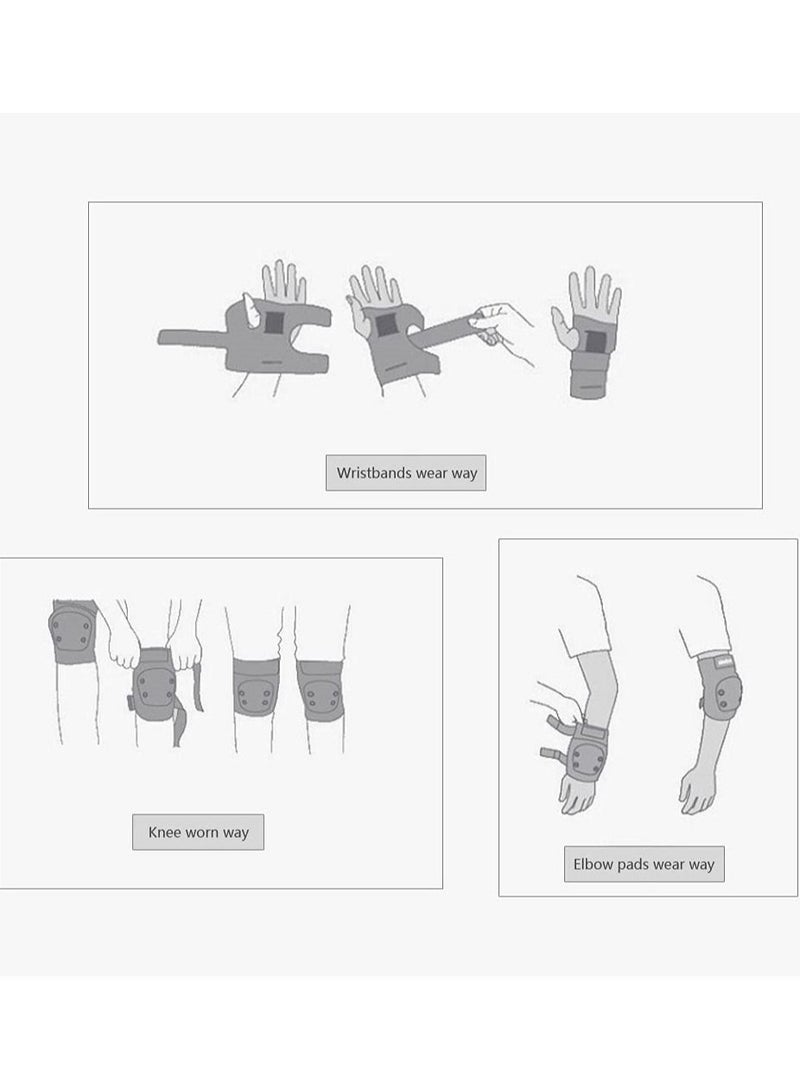 Wristbands wear way

Knee worn way

Elbow pads wear way