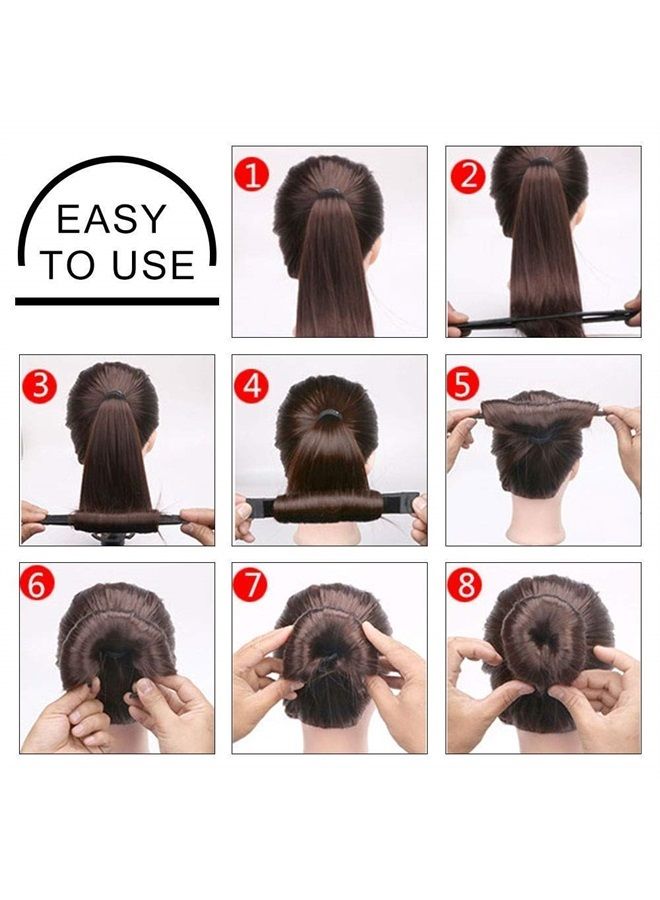 EASY TO USE

1

2

3

4

5

6

7

8