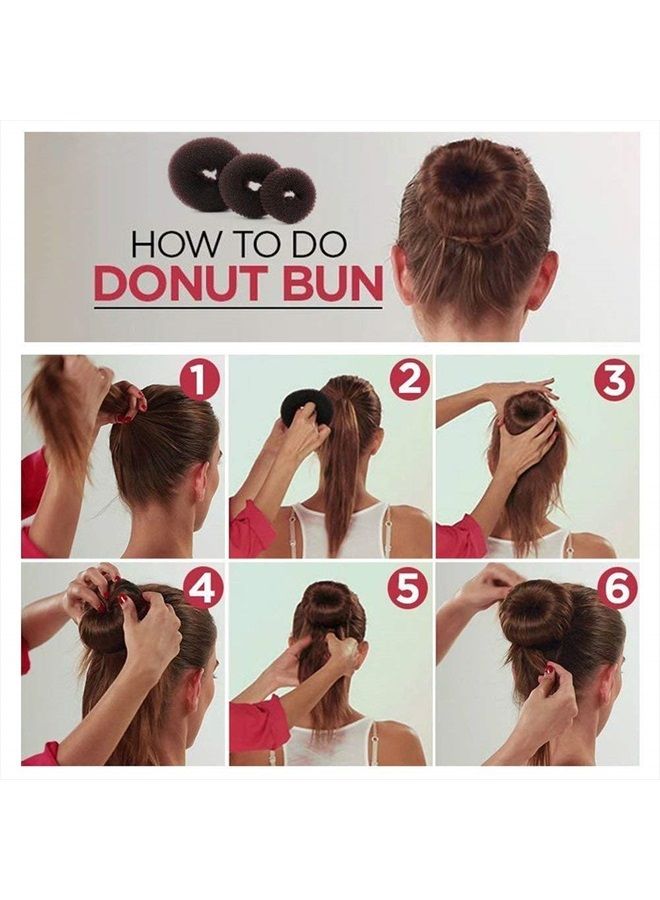 HOW TO DO
DONUT BUN

1

2

3

4

5

6