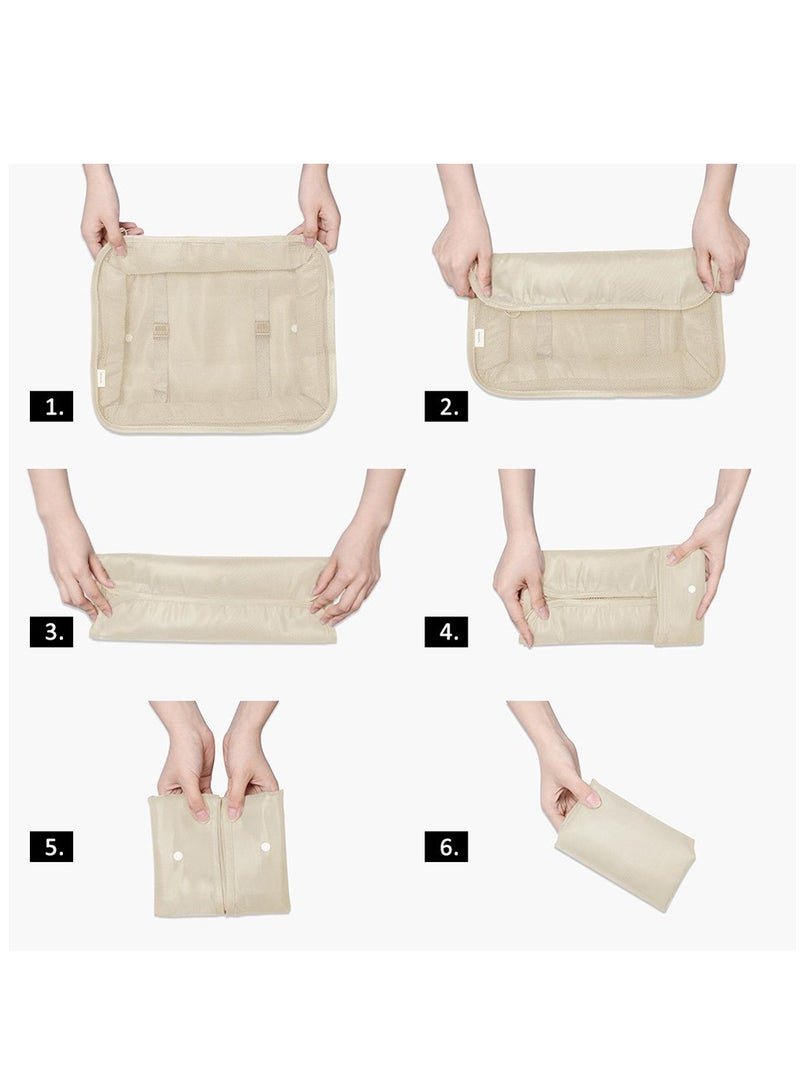 1.

2.

3.

4.

5.

6.