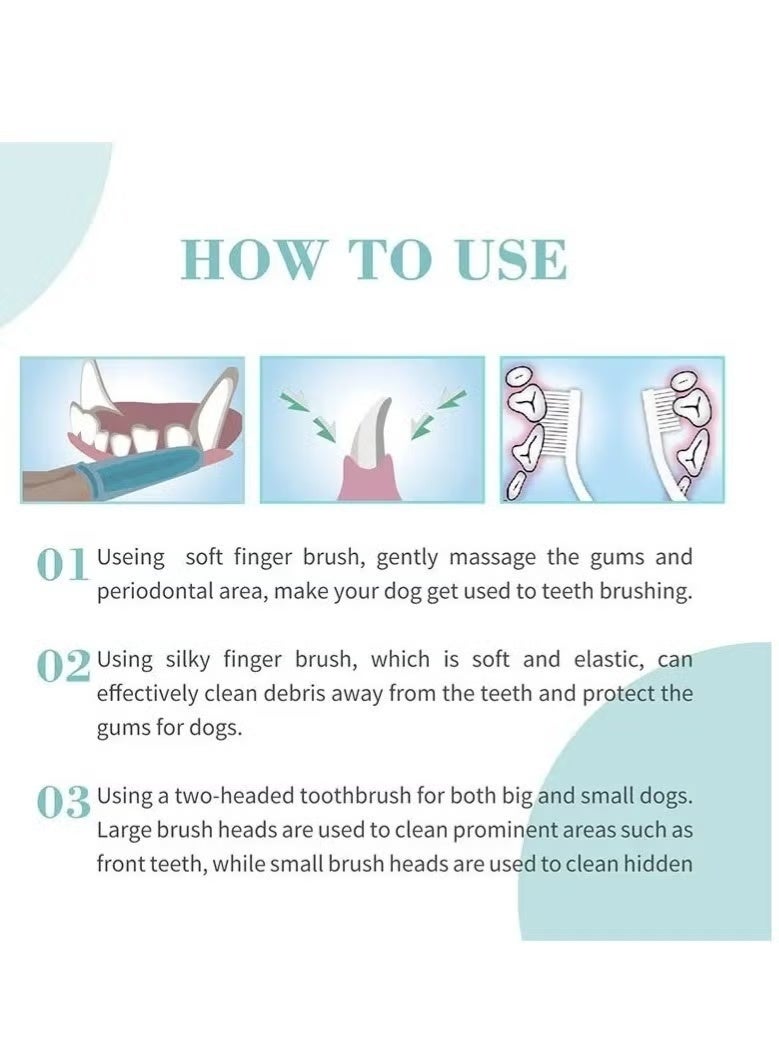 HOW TO USE

01 Useing soft finger brush, gently massage the gums and periodontal area, make your dog get used to teeth brushing.

02 Using silky finger brush, which is soft and elastic, can effectively clean debris away from the teeth and protect the gums for dogs.

03 Using a two-headed toothbrush for both big and small dogs. Large brush heads are used to clean prominent areas such as front teeth, while small brush heads are used to clean hidden