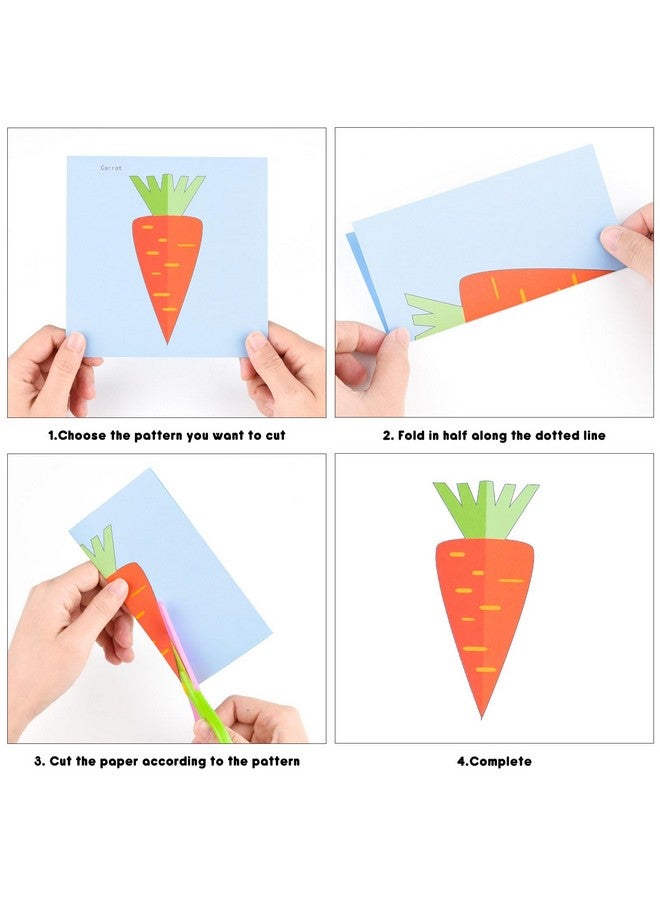 Carrot

1.Choose the pattern you want to cut

2. Fold in half along the dotted line

3. Cut the paper according to the pattern

4.Complete