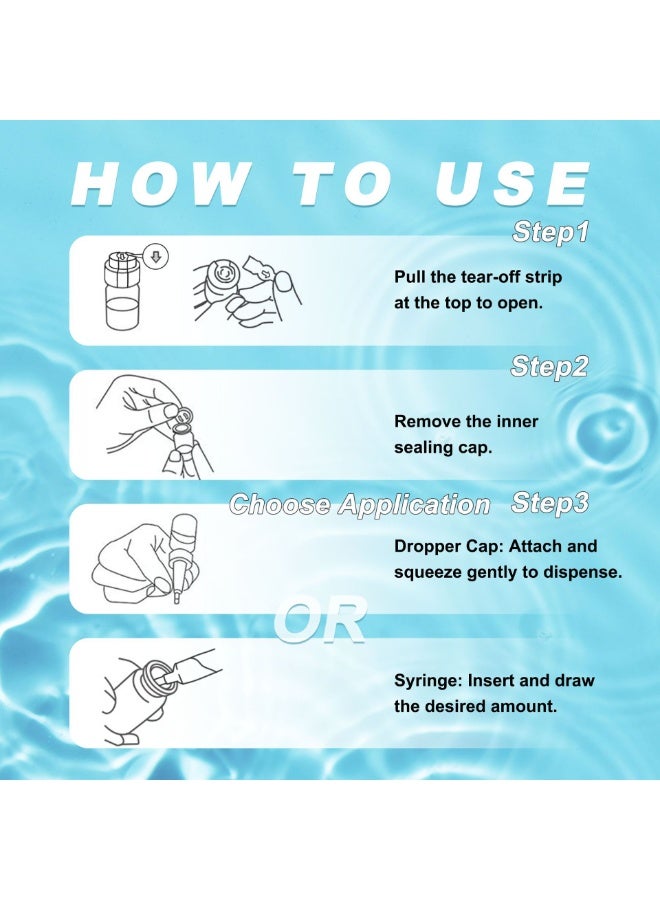 HOW TO USE

Step1

Pull the tear-off strip at the top to open.

Step2

Remove the inner sealing cap.

Choose Application Step3

Dropper Cap: Attach and squeeze gently to dispense.

OR

Syringe: Insert and draw the desired amount.