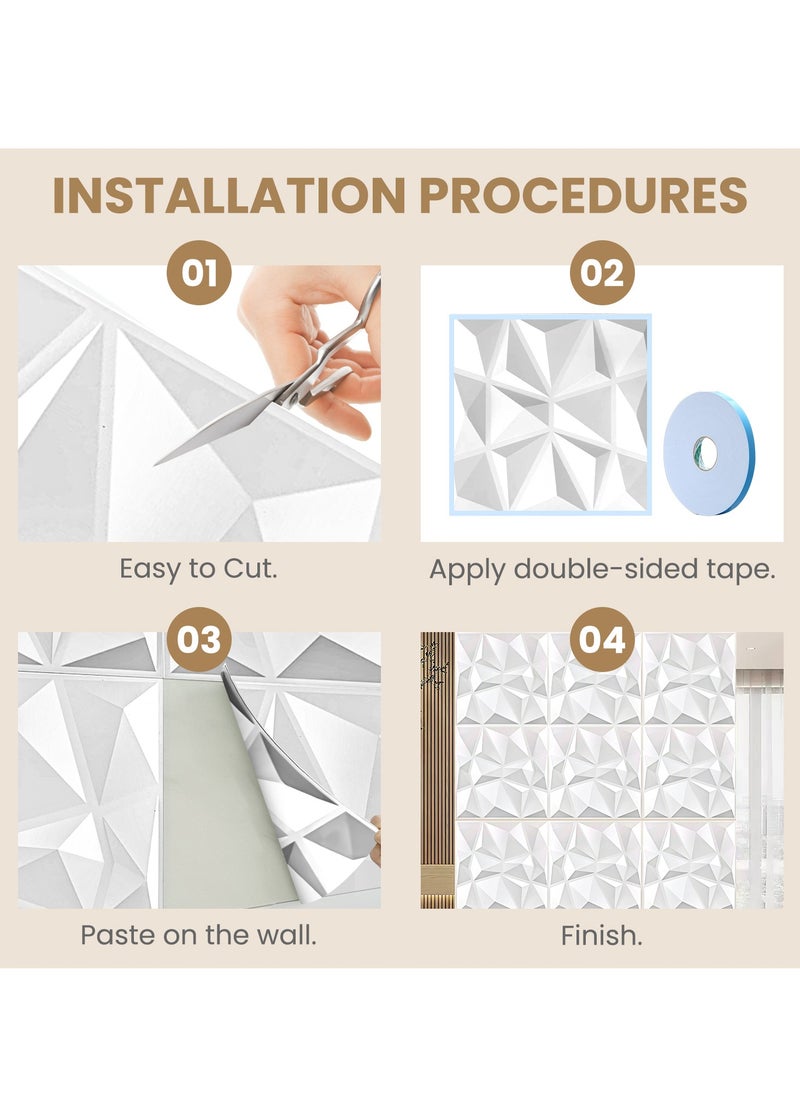 INSTALLATION PROCEDURES

01

Easy to Cut.

02

Apply double-sided tape.

03

Paste on the wall.

04

Finish.