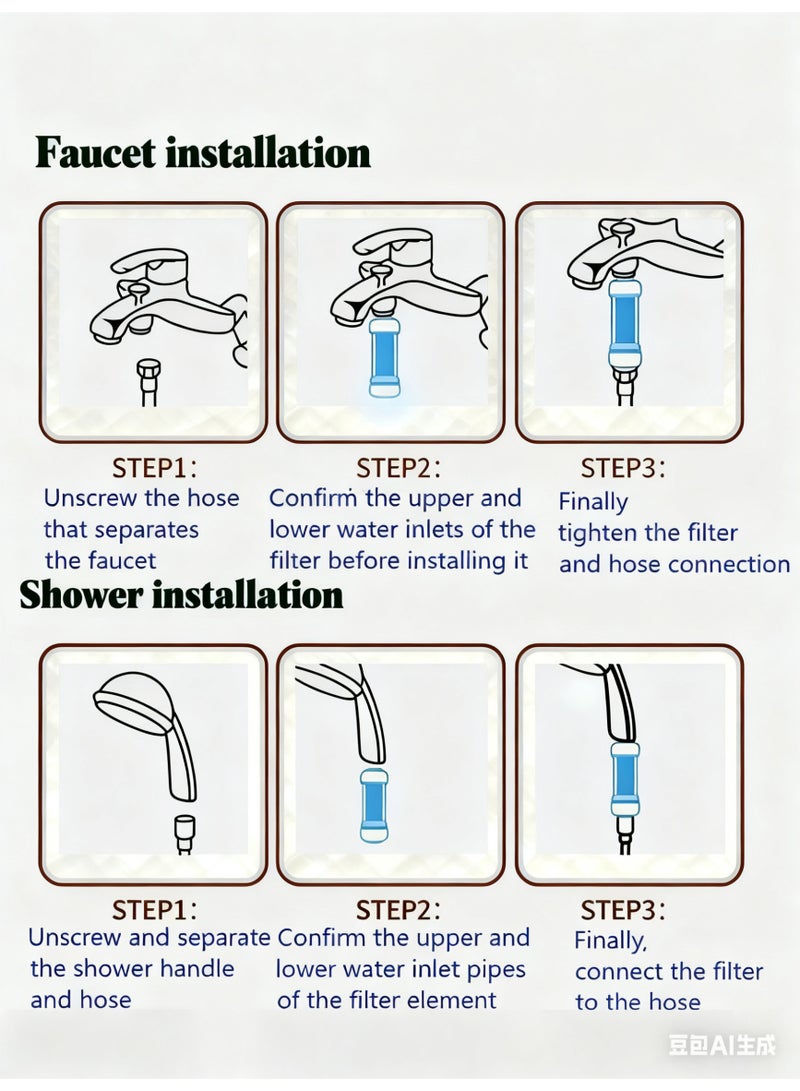 Faucet installation

STEP1:
Unscrew the hose that separates the faucet

STEP2:
Confirm the upper and lower water inlets of the filter before installing it

STEP3:
Finally tighten the filter and hose connection

Shower installation

STEP1:
Unscrew and separate the shower handle and hose

STEP2:
Confirm the upper and lower water inlet pipes of the filter element

STEP3:
Finally, connect the filter to the hose

豆包AI生成