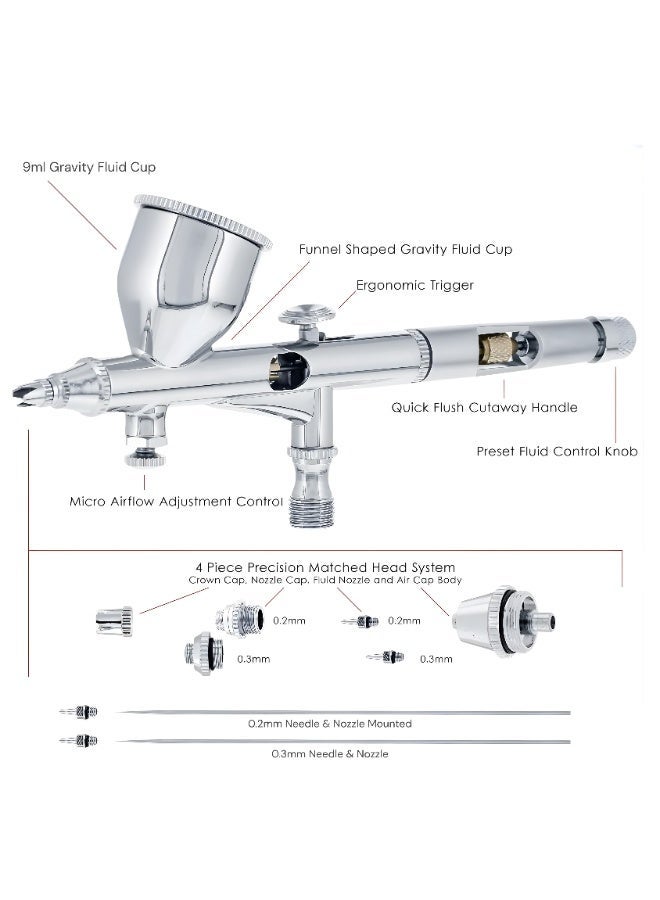 9ml Gravity Fluid Cup

Funnel Shaped Gravity Fluid Cup

Ergonomic Trigger

Quick Flush Cutaway Handle

Preset Fluid Control Knob

Micro Airflow Adjustment Control

4 Piece Precision Matched Head System
Crown Cap, Nozzle Cap, Fluid Nozzle and Air Cap Body

0.2mm

0.2mm

0.3mm

0.3mm

0.2mm Needle & Nozzle Mounted

0.3mm Needle & Nozzle