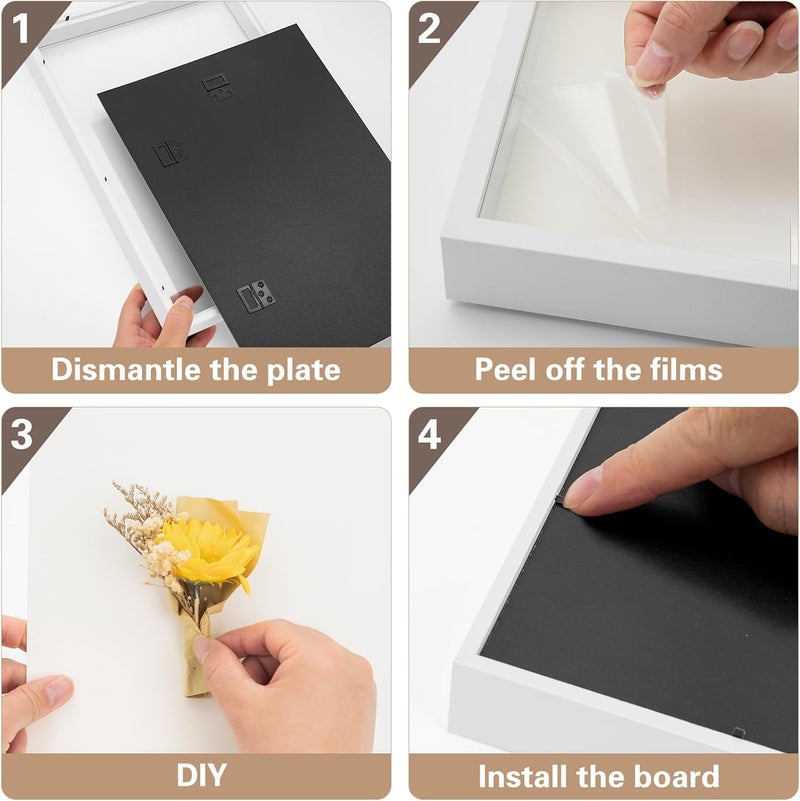 1
Dismantle the plate

2
Peel off the films

3
DIY

4
Install the board