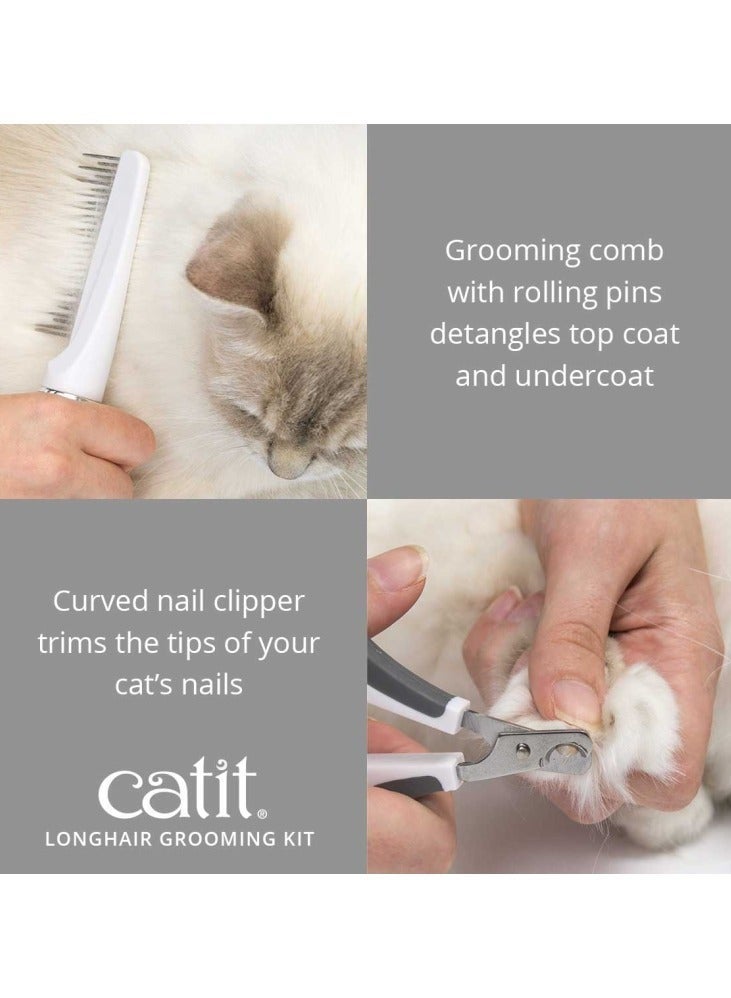 Grooming comb with rolling pins detangles top coat and undercoat

Curved nail clipper trims the tips of your cat's nails

catit®
LONGHAIR GROOMING KIT