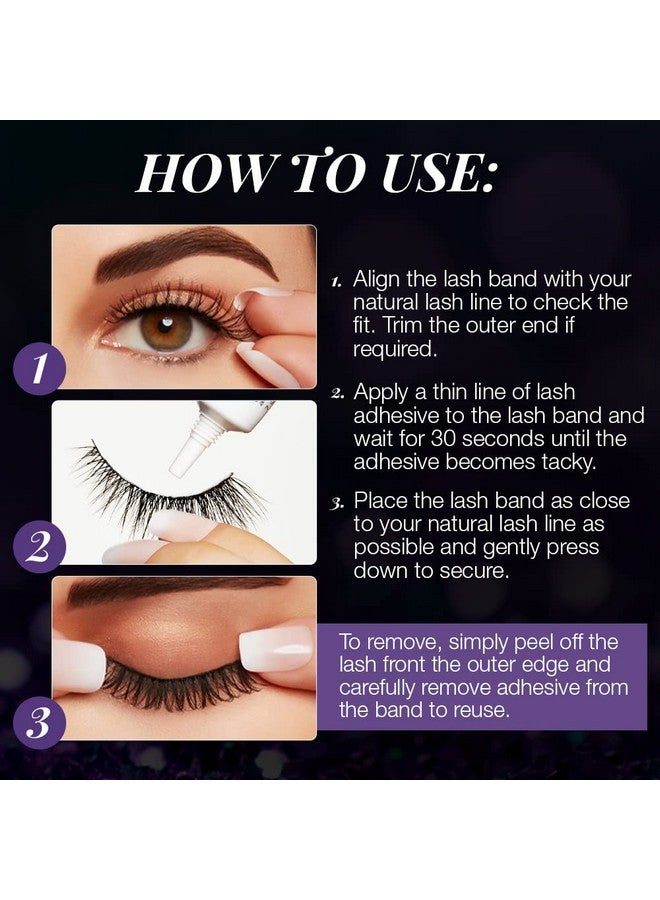 HOW TO USE:

1

2

3

1. Align the lash band with your natural lash line to check the fit. Trim the outer end if required.

2. Apply a thin line of lash adhesive to the lash band and wait for 30 seconds until the adhesive becomes tacky.

3. Place the lash band as close to your natural lash line as possible and gently press down to secure.

To remove, simply peel off the lash front the outer edge and carefully remove adhesive from the band to reuse.