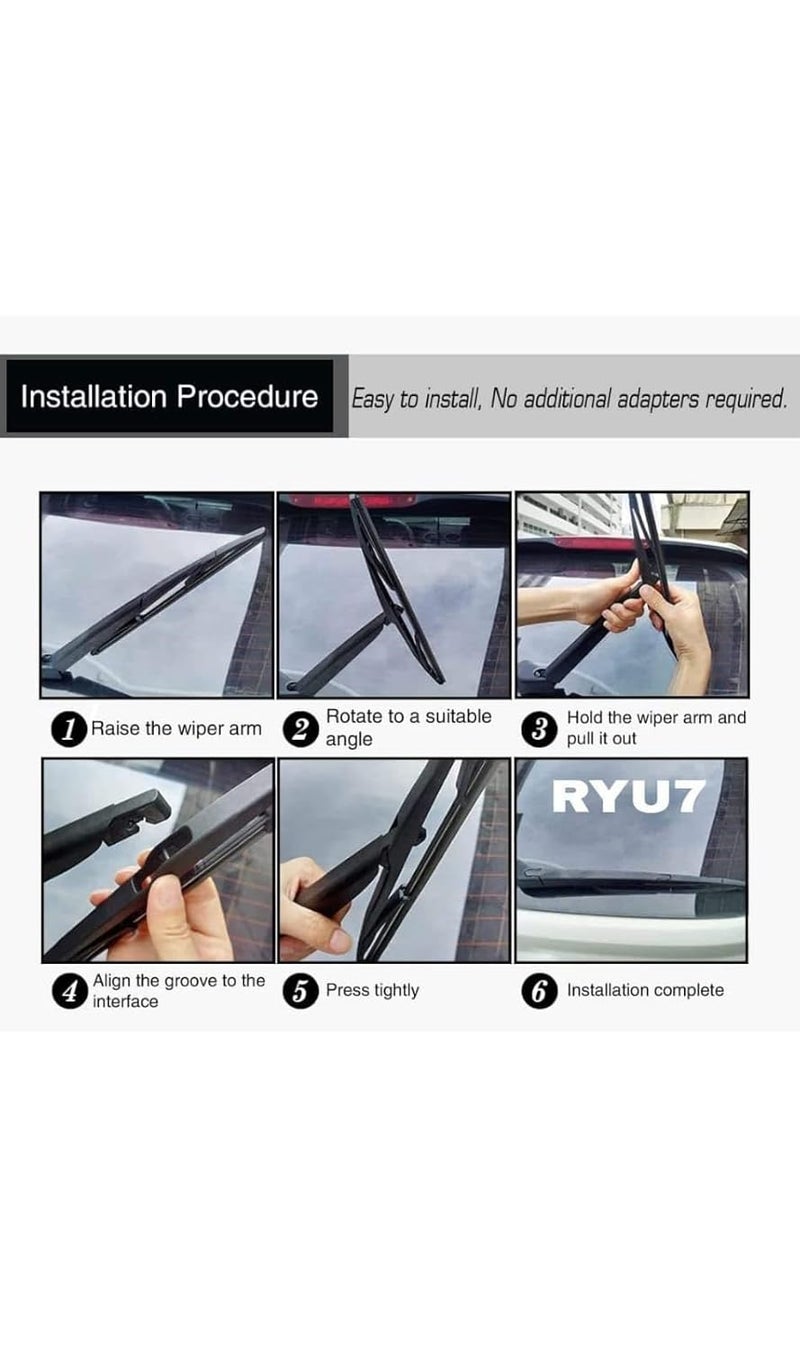 Installation Procedure

Easy to install, No additional adapters required.

1 Raise the wiper arm

2 Rotate to a suitable angle

3 Hold the wiper arm and pull it out

RYU7

4 Align the groove to the interface

5 Press tightly

6 Installation complete