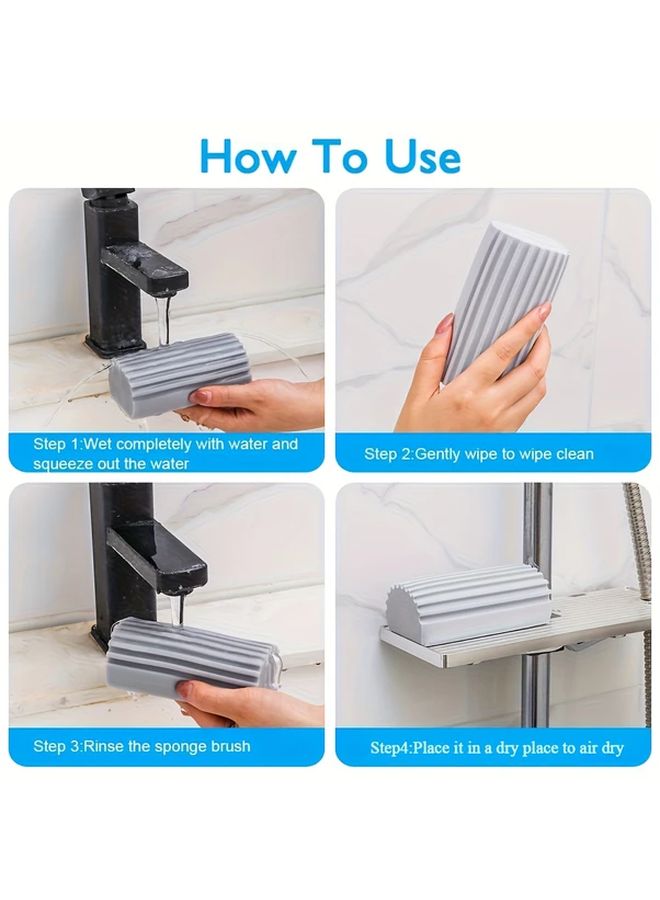 How To Use

Step 1:Wet completely with water and squeeze out the water

Step 2:Gently wipe to wipe clean

Step 3:Rinse the sponge brush

Step4:Place it in a dry place to air dry