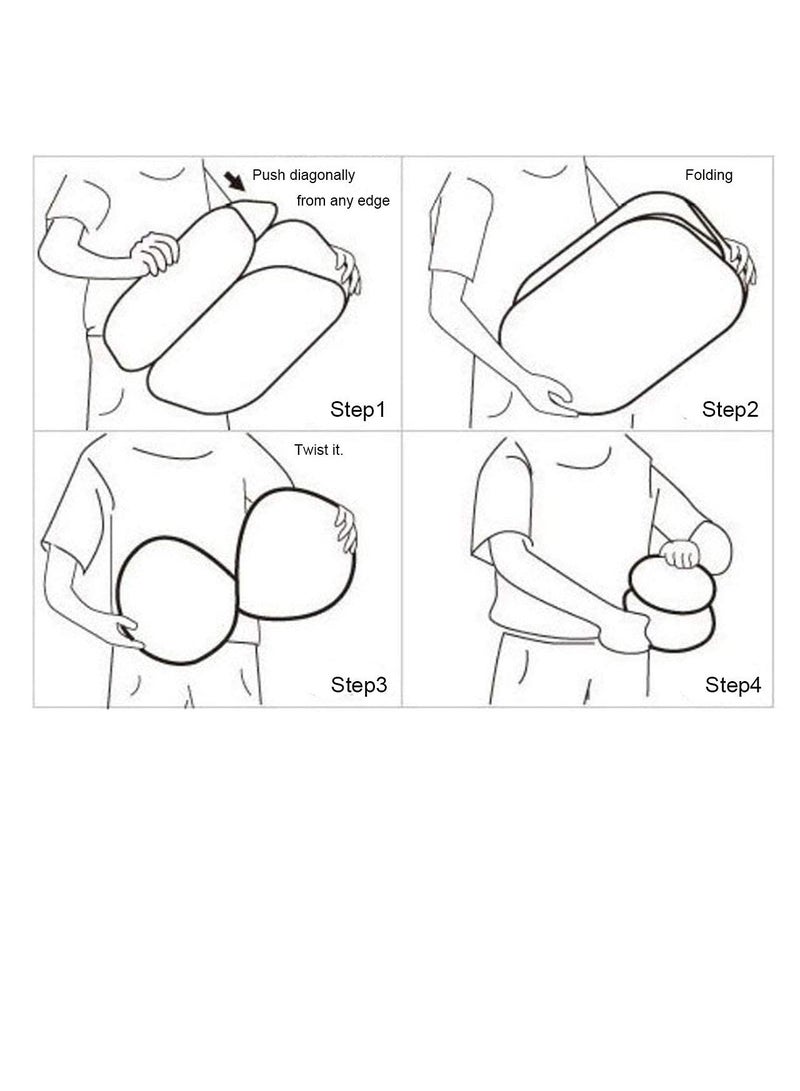 Push diagonally from any edge

Step1

Folding

Step2

Twist it.

Step3

Step4