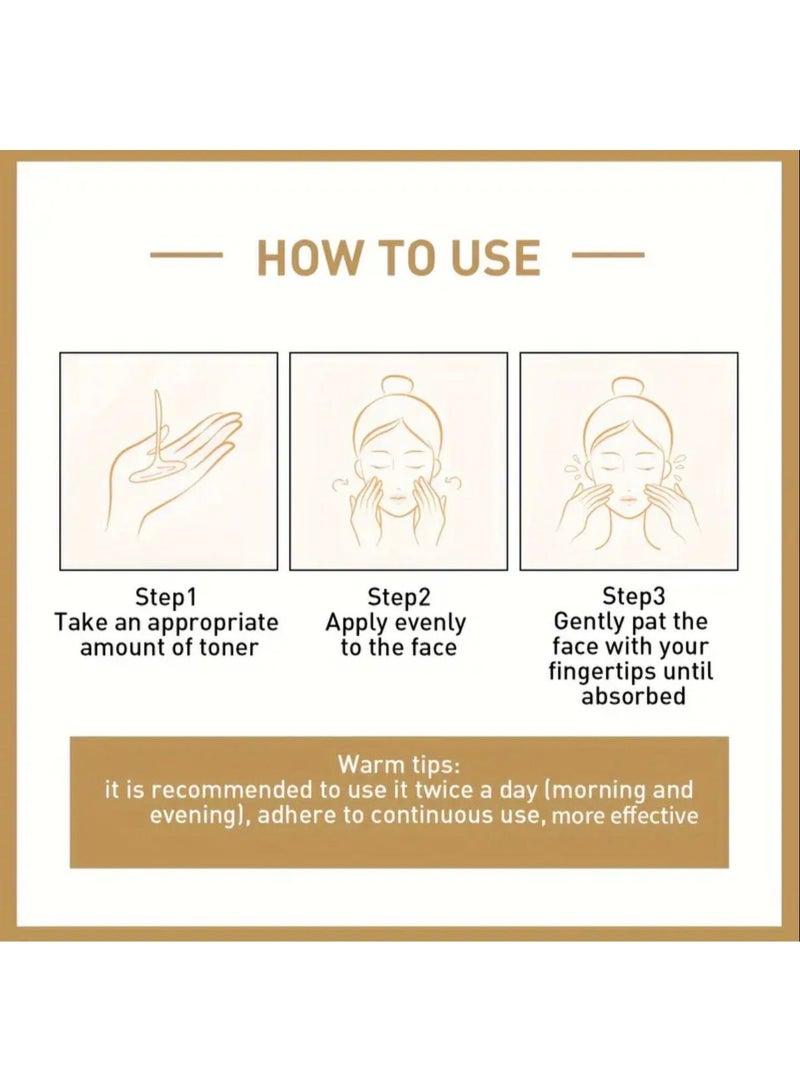 HOW TO USE

Step1
Take an appropriate amount of toner

Step2
Apply evenly to the face

Step3
Gently pat the face with your fingertips until absorbed

Warm tips:
it is recommended to use it twice a day (morning and evening), adhere to continuous use, more effective