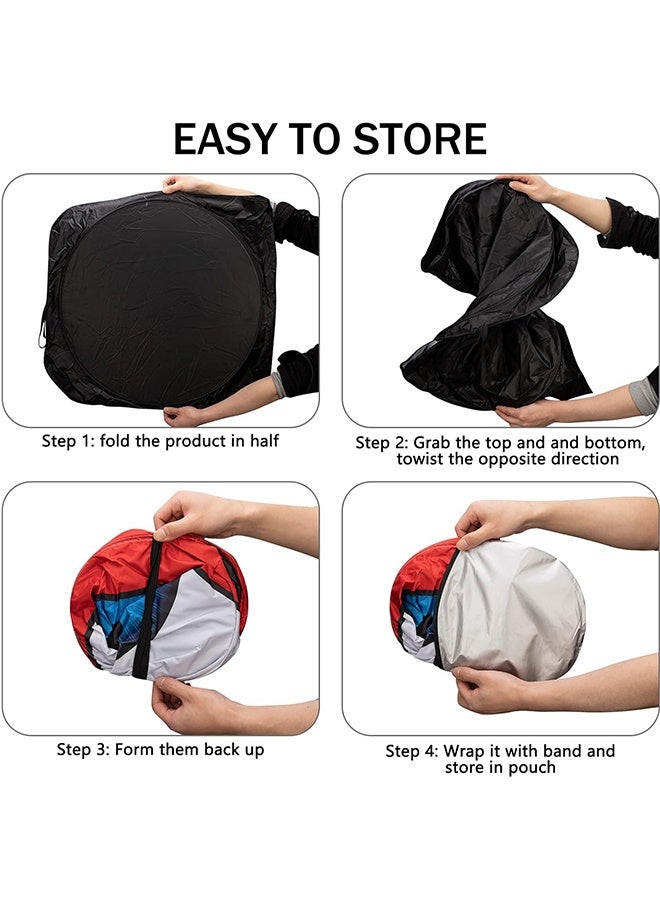 EASY TO STORE

Step 1: fold the product in half

Step 2: Grab the top and and bottom, towist the opposite direction

Step 3: Form them back up

Step 4: Wrap it with band and store in pouch