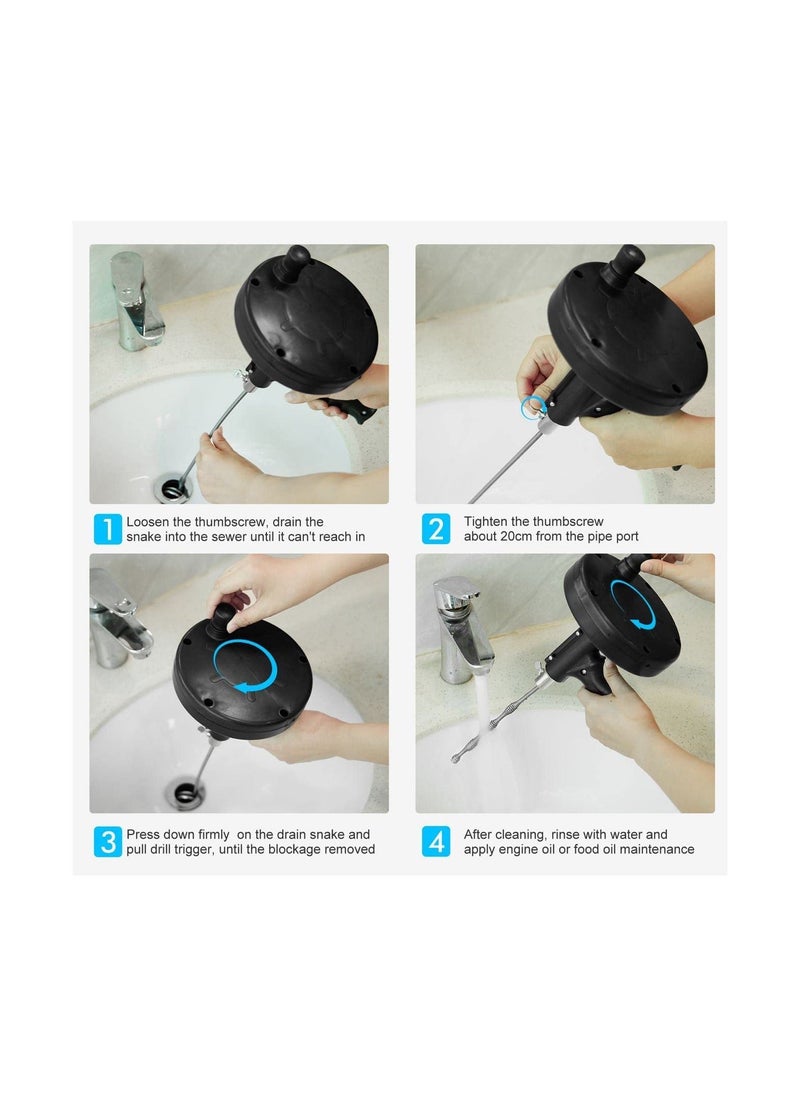 1 Loosen the thumbscrew, drain the snake into the sewer until it can't reach in

2 Tighten the thumbscrew about 20cm from the pipe port

3 Press down firmly on the drain snake and pull drill trigger, until the blockage removed

4 After cleaning, rinse with water and apply engine oil or food oil maintenance