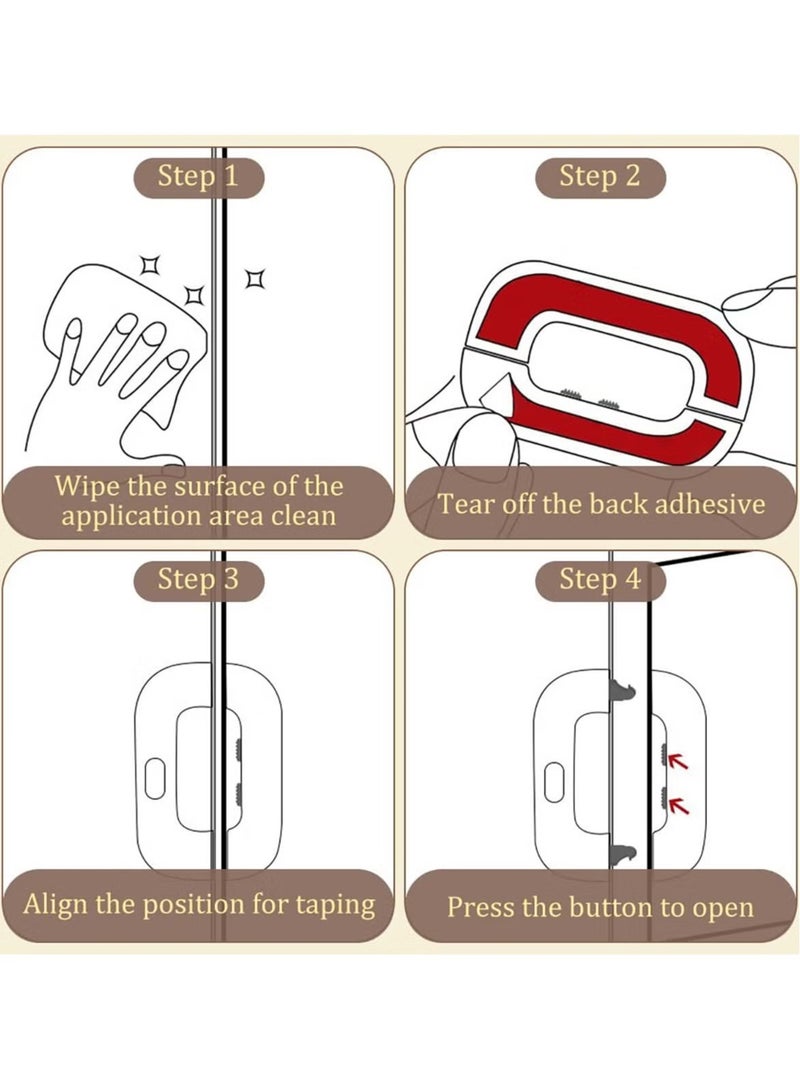 Step 1

Wipe the surface of the application area clean

Step 2

Tear off the back adhesive

Step 3

Align the position for taping

Step 4

Press the button to open