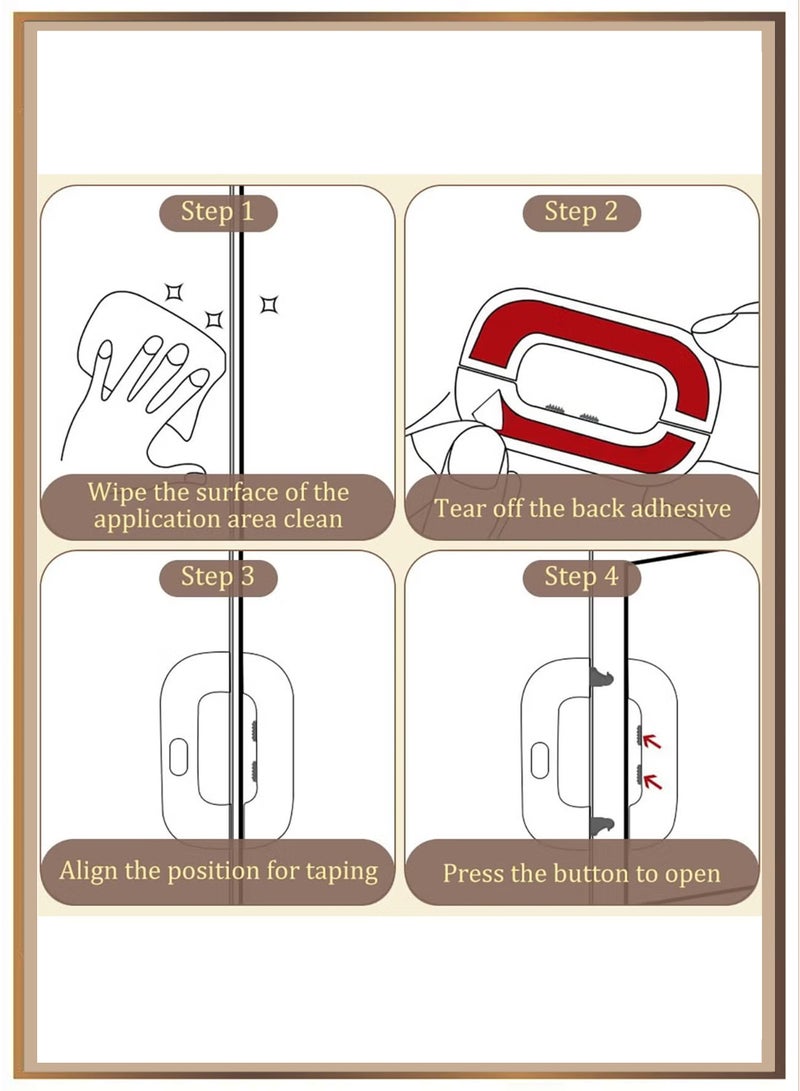 Step 1

Wipe the surface of the application area clean

Step 2

Tear off the back adhesive

Step 3

Align the position for taping

Step 4

Press the button to open