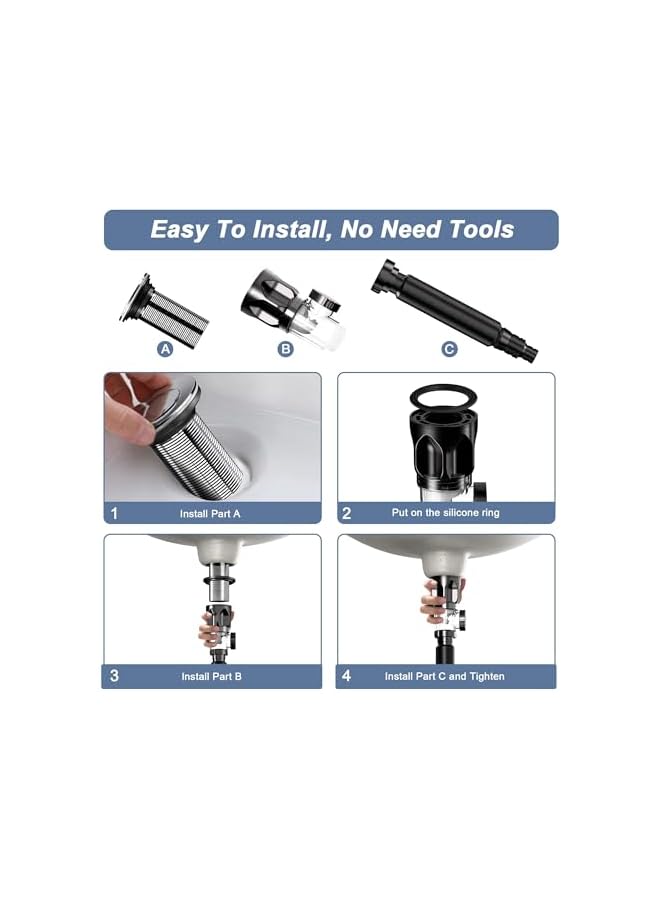 Easy To Install, No Need Tools

A

B

C

1 Install Part A

2 Put on the silicone ring

3 Install Part B

4 Install Part C and Tighten