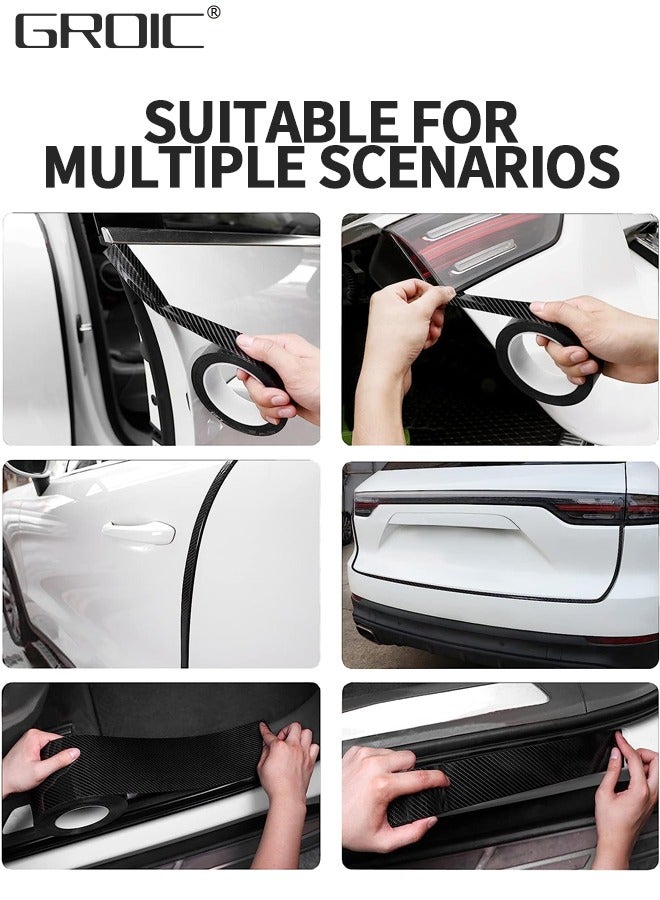 GROIC®

SUITABLE FOR MULTIPLE SCENARIOS