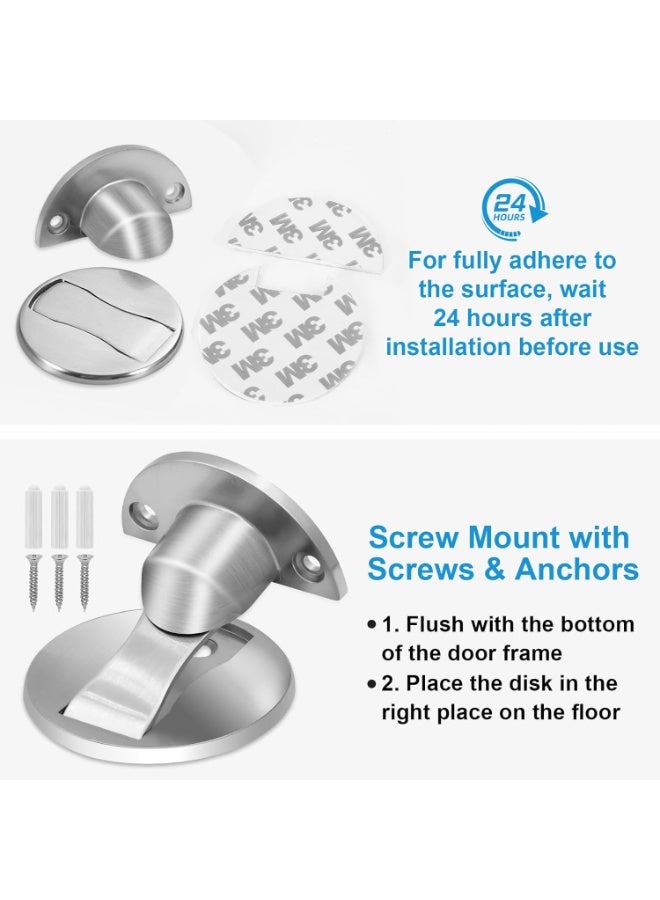 3M 3M 3M 3M
3M 3M 3M 3M 3M 3M

24 HOURS

For fully adhere to the surface, wait 24 hours after installation before use

Screw Mount with Screws & Anchors

• 1. Flush with the bottom of the door frame
• 2. Place the disk in the right place on the floor