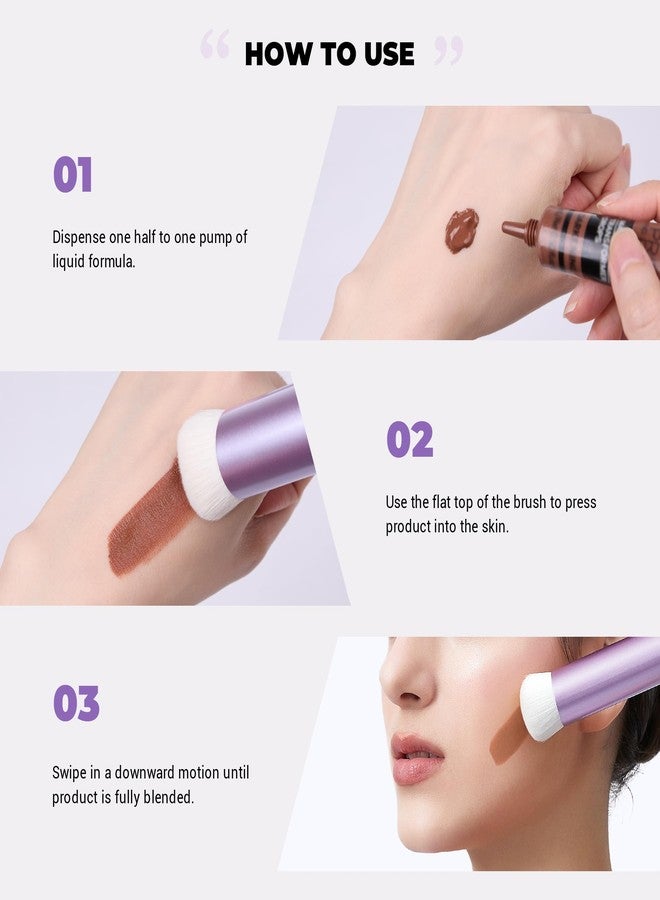 “ HOW TO USE ”

01

Dispense one half to one pump of liquid formula.

02

Use the flat top of the brush to press product into the skin.

03

Swipe in a downward motion until product is fully blended.