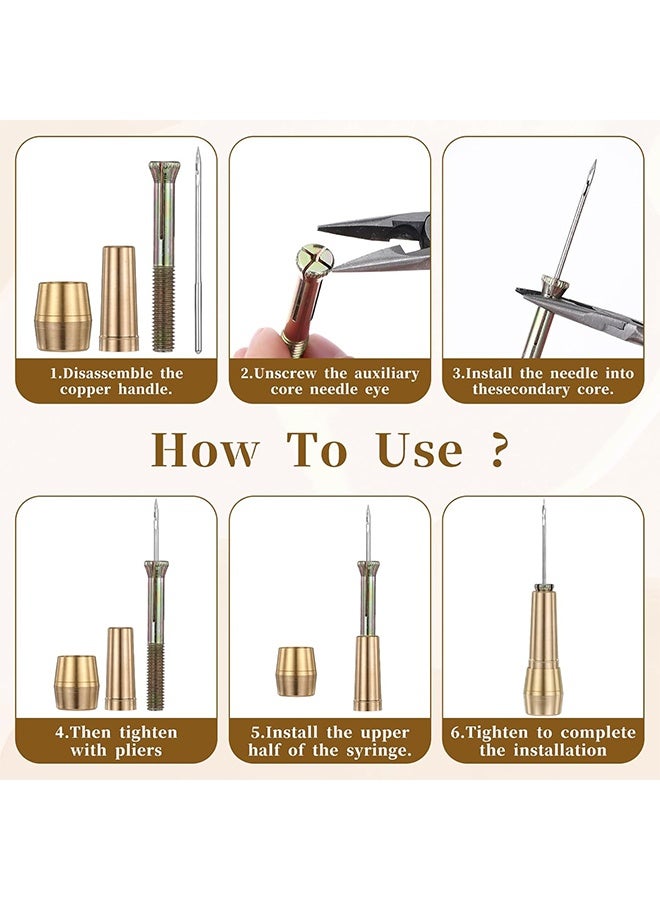 1.Disassemble the copper handle.

2.Unscrew the auxiliary core needle eye

3.Install the needle into thesecondary core.

How To Use ?

4.Then tighten with pliers

5.Install the upper half of the syringe.

6.Tighten to complete the installation