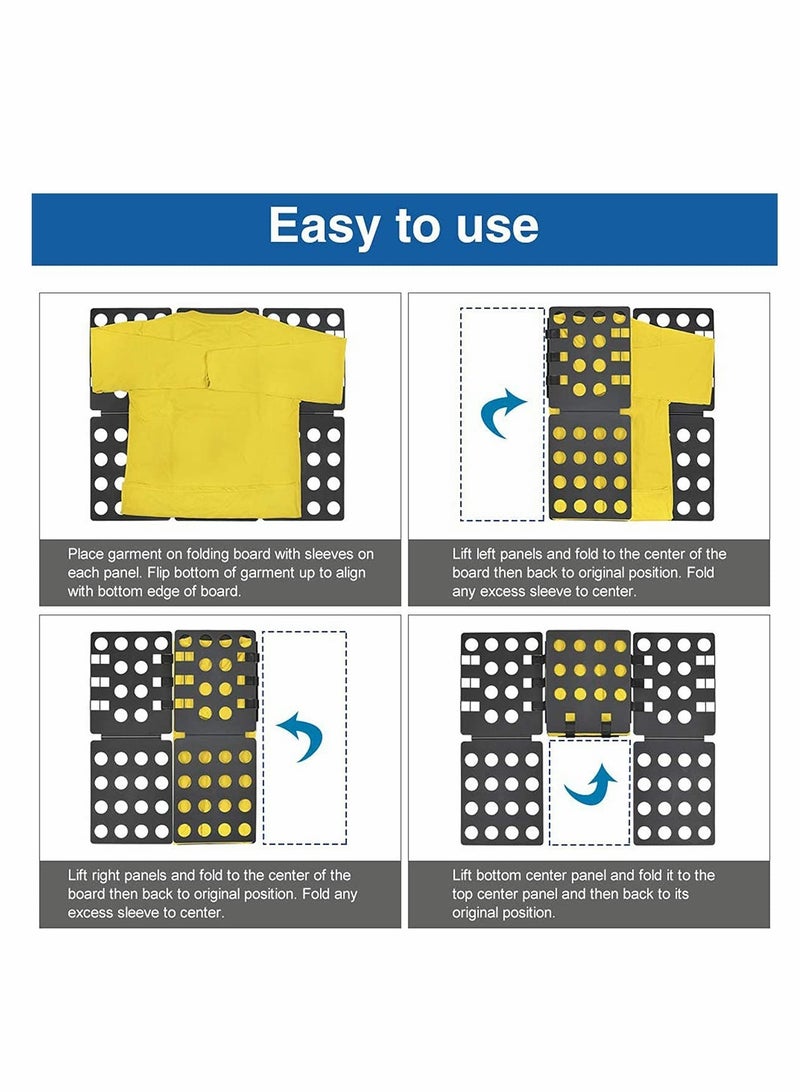 Easy to use

Place garment on folding board with sleeves on each panel. Flip bottom of garment up to align with bottom edge of board.

Lift left panels and fold to the center of the board then back to original position. Fold any excess sleeve to center.

Lift right panels and fold to the center of the board then back to original position. Fold any excess sleeve to center.

Lift bottom center panel and fold it to the top center panel and then back to its original position.