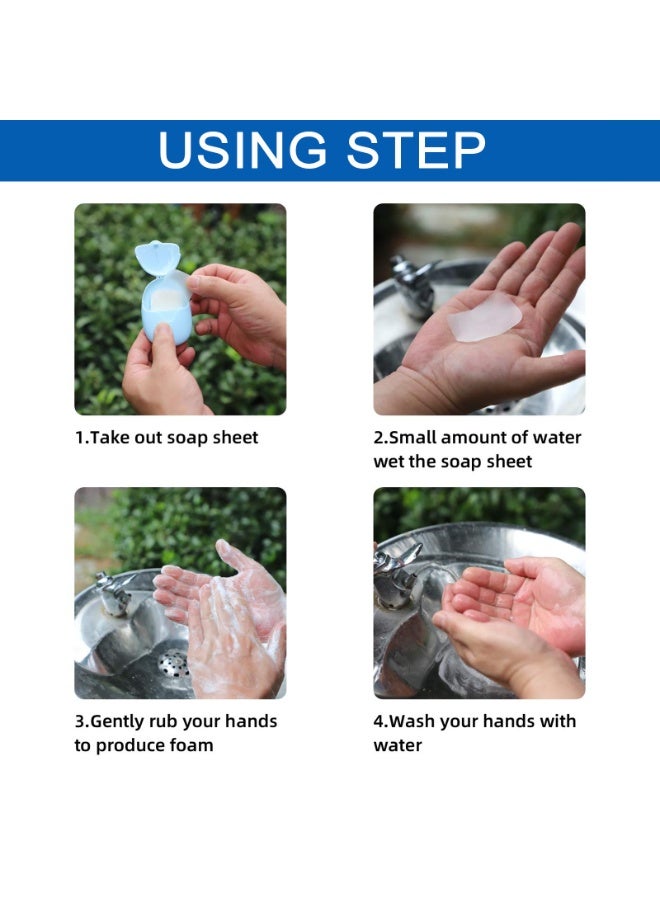 USING STEP

1.Take out soap sheet

2.Small amount of water wet the soap sheet

3.Gently rub your hands to produce foam

4.Wash your hands with water