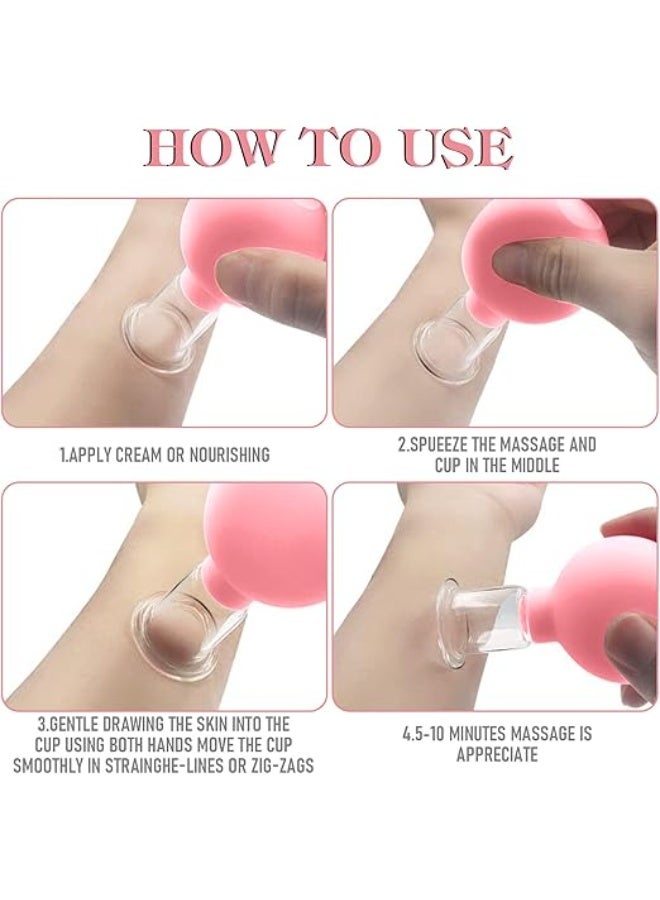 HOW TO USE

1.APPLY CREAM OR NOURISHING

2.SPUEEZE THE MASSAGE AND CUP IN THE MIDDLE

3.GENTLE DRAWING THE SKIN INTO THE CUP USING BOTH HANDS MOVE THE CUP SMOOTHLY IN STRAINGHE-LINES OR ZIG-ZAGS

4.5-10 MINUTES MASSAGE IS APPRECIATE