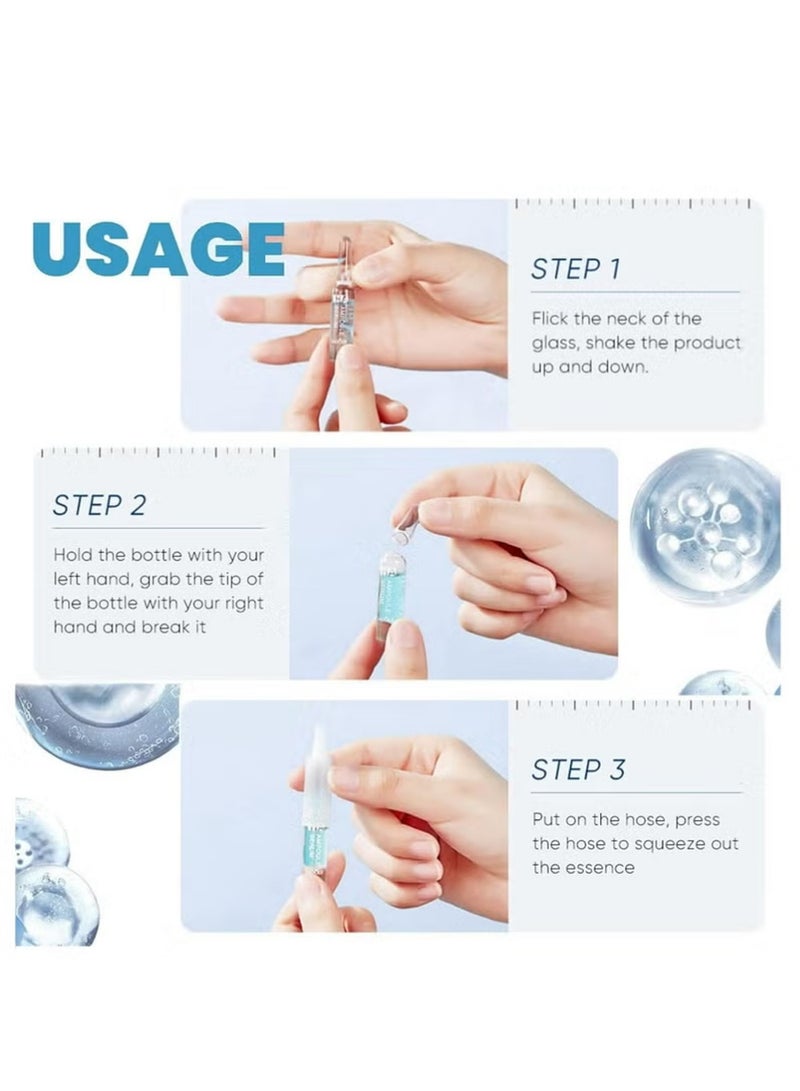 USAGE

STEP 1

Flick the neck of the glass, shake the product up and down.

STEP 2

Hold the bottle with your left hand, grab the tip of the bottle with your right hand and break it

STEP 3

Put on the hose, press the hose to squeeze out the essence