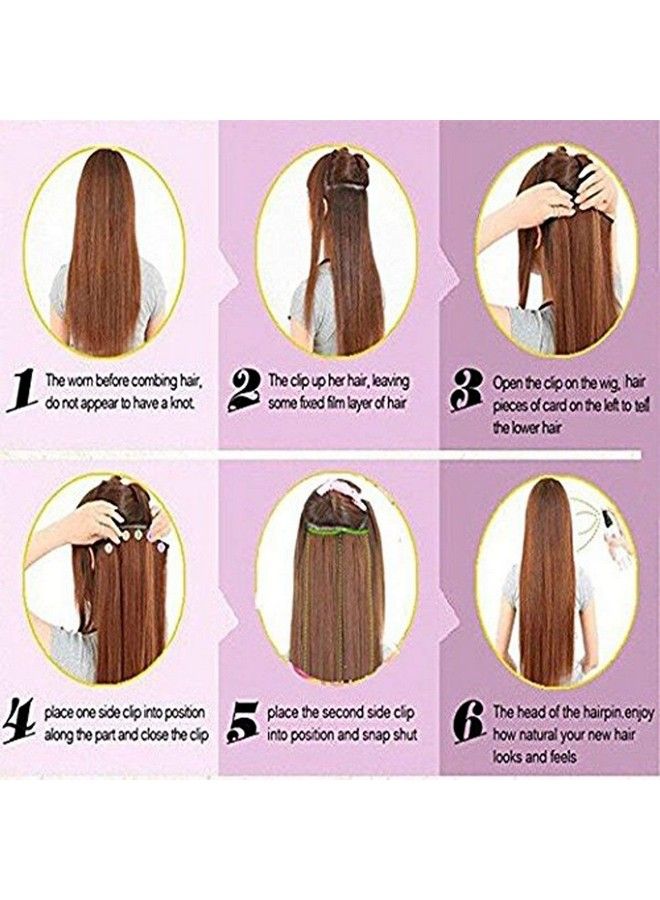 1 The worn before combing hair, do not appear to have a knot.

2 The clip up her hair, leaving some fixed film layer of hair

3 Open the clip on the wig, hair pieces of card on the left to tell the lower hair

4 place one side clip into position along the part and close the clip

5 place the second side clip into position and snap shut

6 The head of the hairpin, enjoy how natural your new hair looks and feels