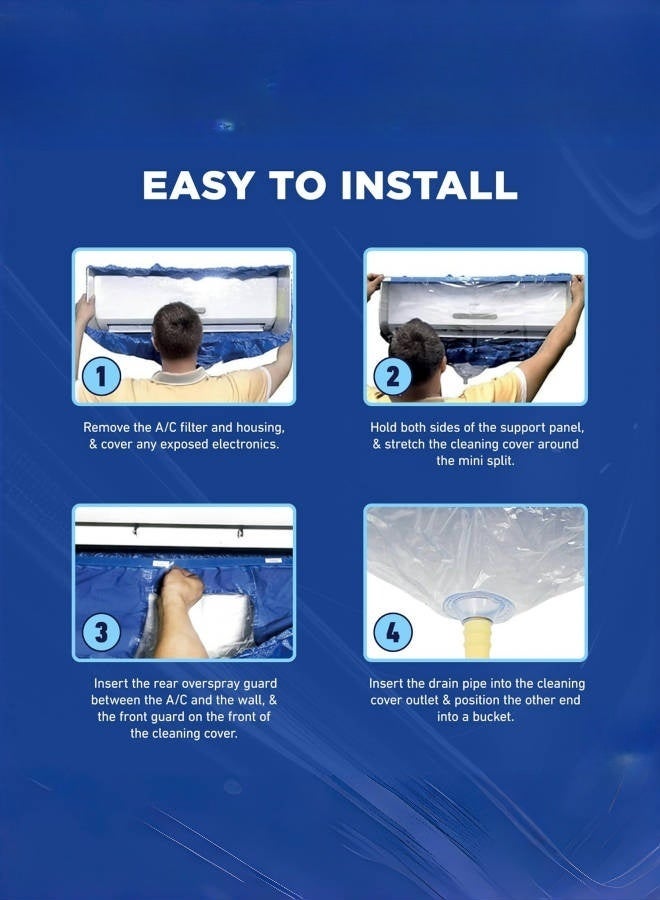 EASY TO INSTALL

1

Remove the A/C filter and housing, & cover any exposed electronics.

2

Hold both sides of the support panel, & stretch the cleaning cover around the mini split.

3

Insert the rear overspray guard between the A/C and the wall, & the front guard on the front of the cleaning cover.

4

Insert the drain pipe into the cleaning cover outlet & position the other end into a bucket.