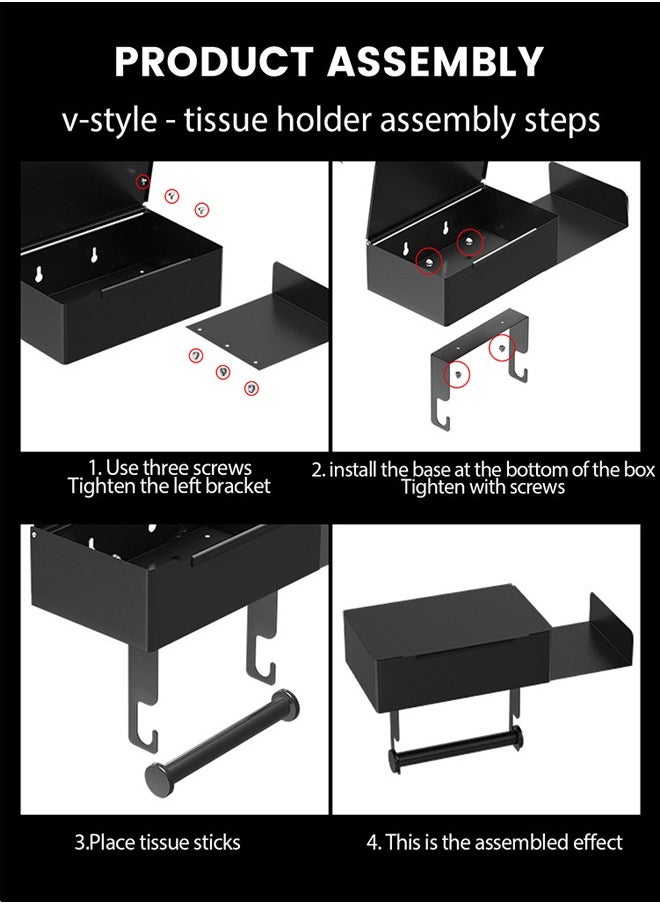 PRODUCT ASSEMBLY

v-style - tissue holder assembly steps

1. Use three screws
Tighten the left bracket

2. install the base at the bottom of the box
Tighten with screws

3.Place tissue sticks

4. This is the assembled effect