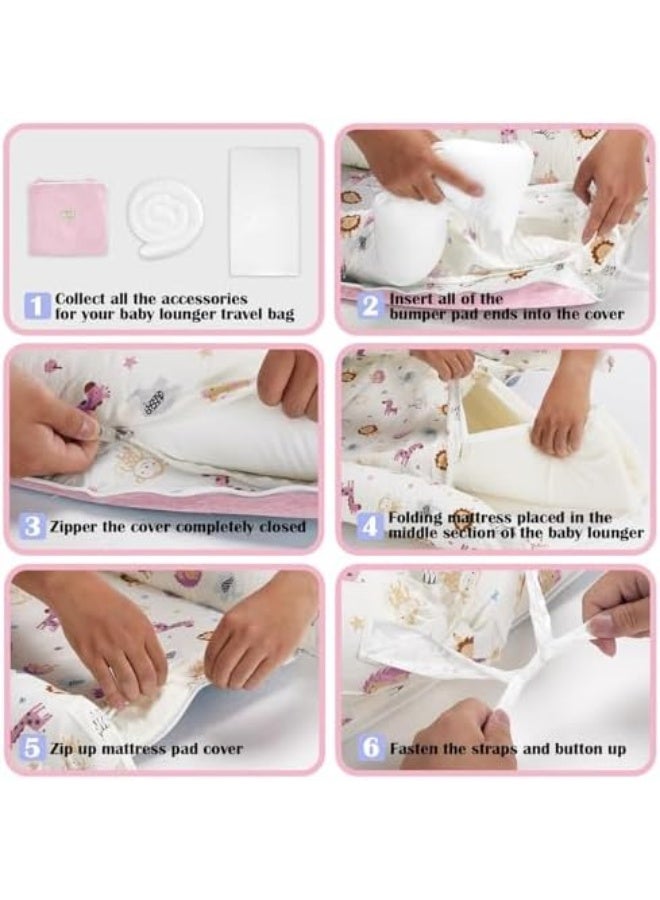 1 Collect all the accessories for your baby lounger travel bag

2 Insert all of the bumper pad ends into the cover

3 Zipper the cover completely closed

4 Folding mattress placed in the middle section of the baby lounger

5 Zip up mattress pad cover

6 Fasten the straps and button up