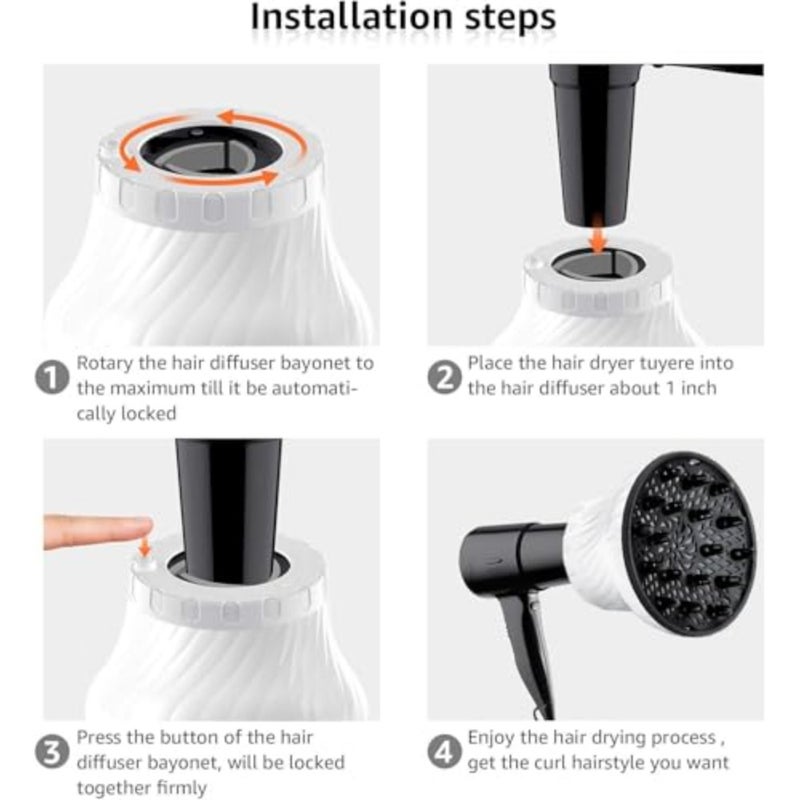 Installation steps

1 Rotary the hair diffuser bayonet to the maximum till it be automatically locked

2 Place the hair dryer tuyere into the hair diffuser about 1 inch

3 Press the button of the hair diffuser bayonet, will be locked together firmly

4 Enjoy the hair drying process , get the curl hairstyle you want