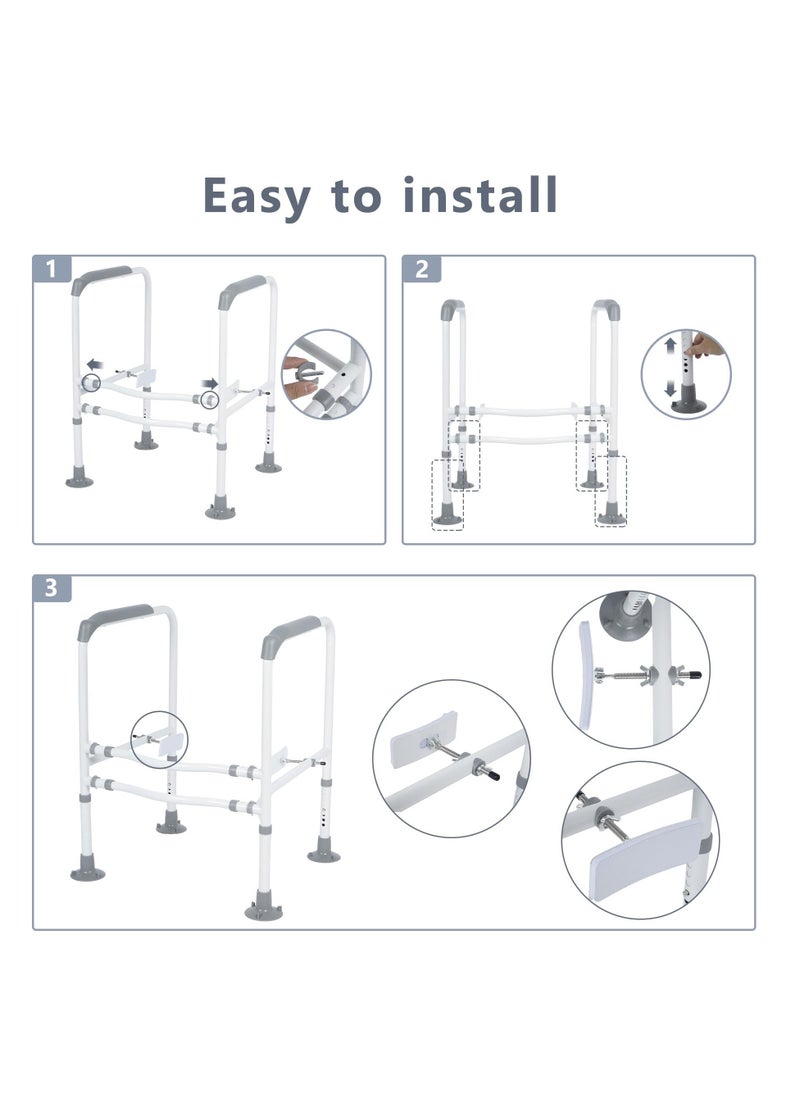 Easy to install

1

2

3