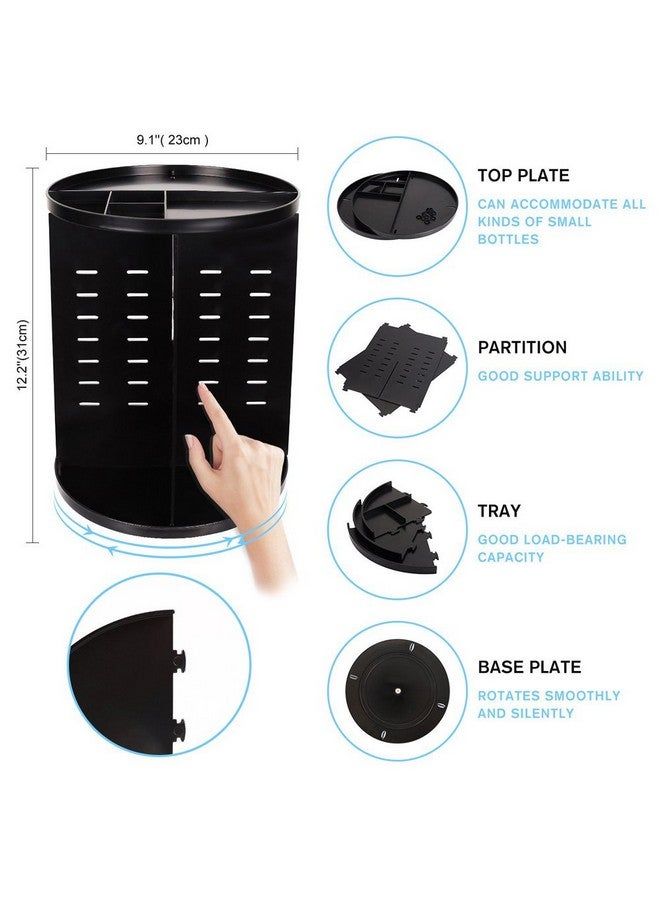 9.1"( 23cm )

12.2"(31cm)

TOP PLATE

CAN ACCOMMODATE ALL KINDS OF SMALL BOTTLES

PARTITION

GOOD SUPPORT ABILITY

TRAY

GOOD LOAD-BEARING CAPACITY

BASE PLATE

ROTATES SMOOTHLY AND SILENTLY