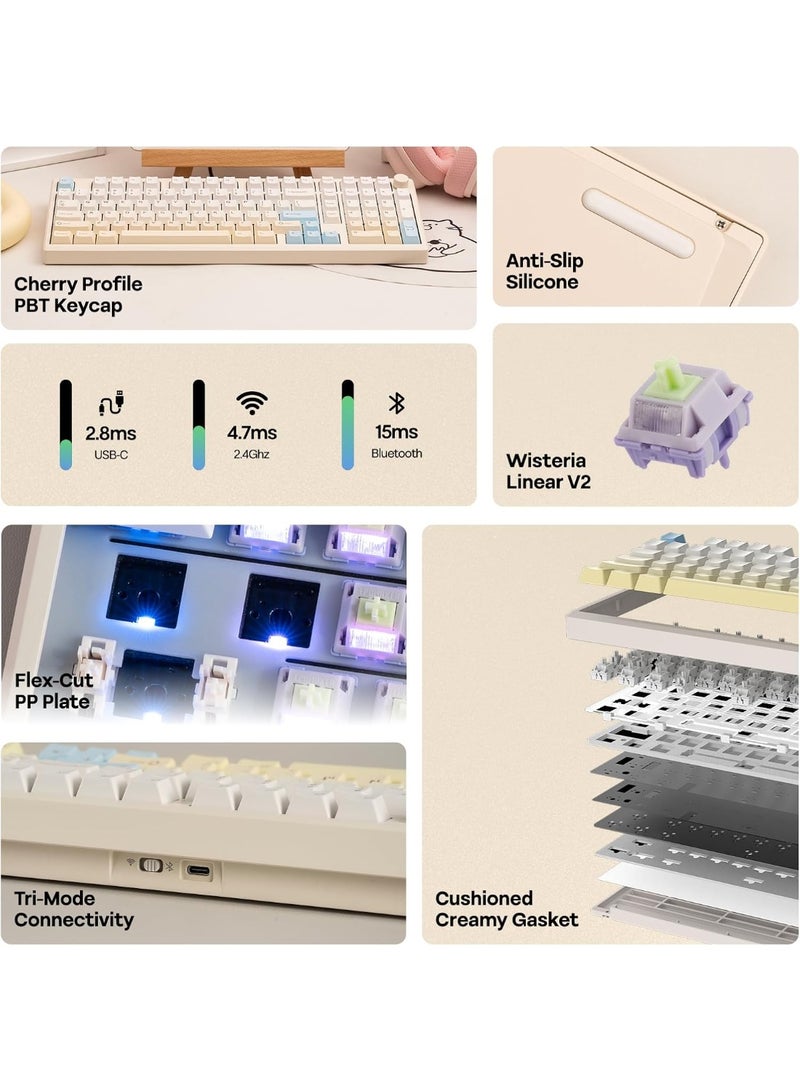 Cherry Profile PBT Keycap

Anti-Slip Silicone

2.8ms
USB-C

4.7ms
2.4Ghz

15ms
Bluetooth

Wisteria Linear V2

Flex-Cut PP Plate

Tri-Mode Connectivity

Cushioned Creamy Gasket